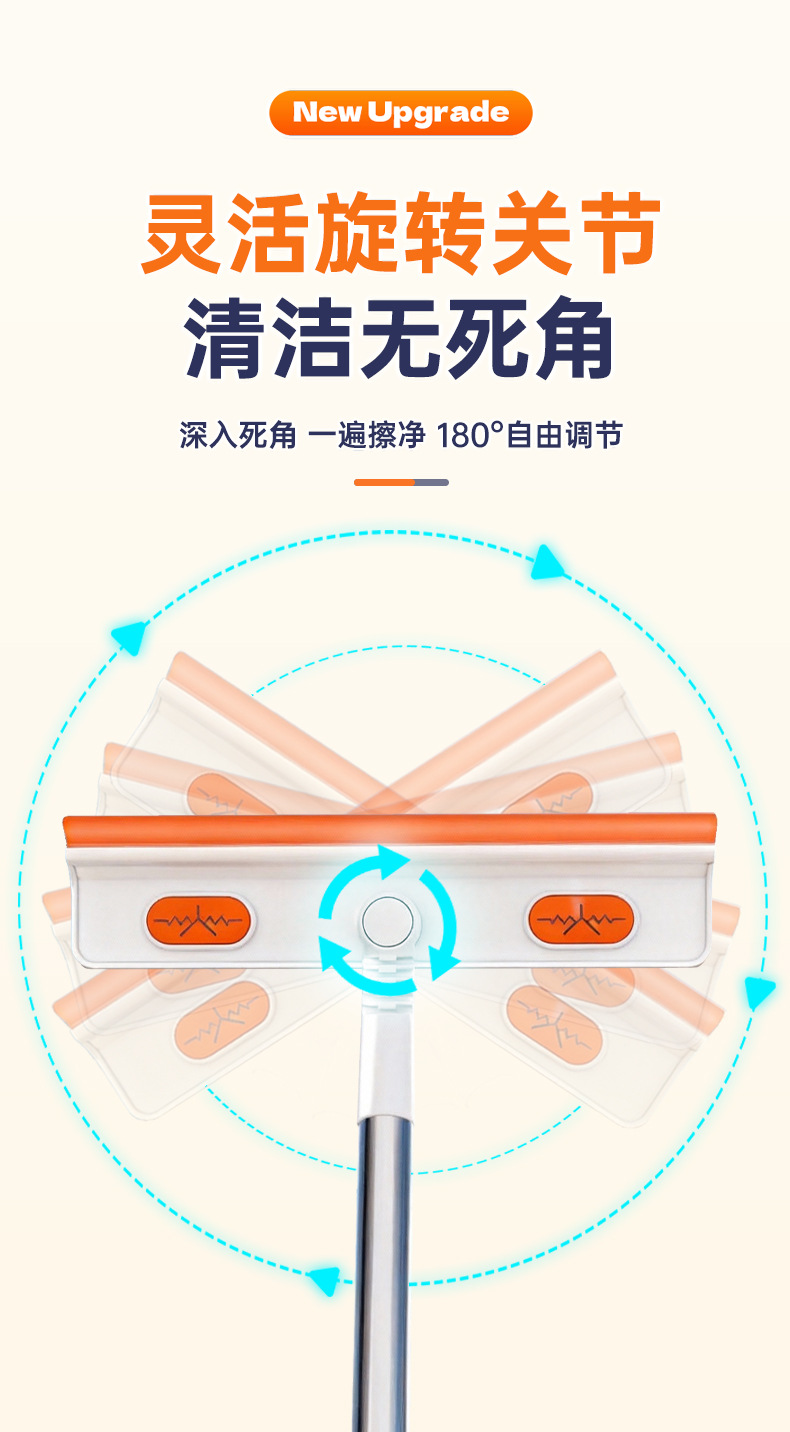 New Upgrade

灵活旋转关节
清洁无死角

深入死角 一遍擦净 180°自由调节