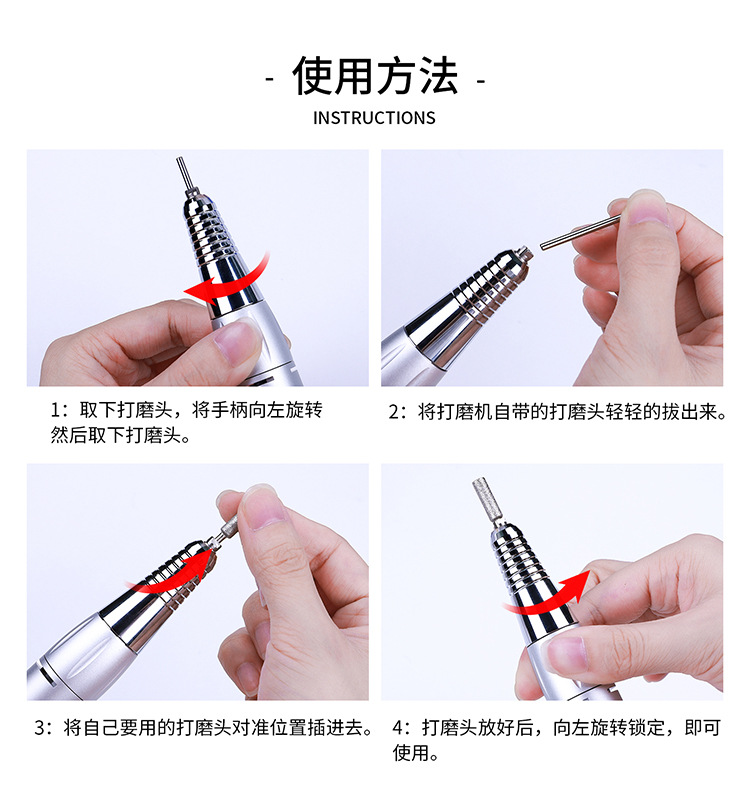 - 使用方法 -

INSTRUCTIONS

1：取下打磨头，将手柄向左旋转然后取下打磨头。

2：将打磨机自带的打磨头轻轻的拔出来。

3：将自己要用的打磨头对准位置插进去。

4：打磨头放好后，向左旋转锁定，即可使用。