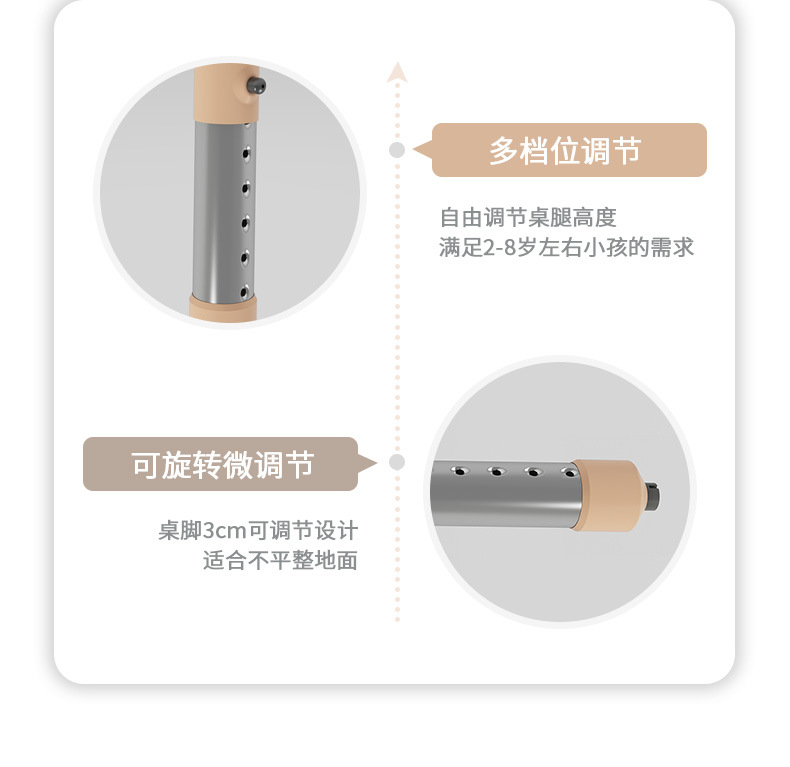 多档位调节

自由调节桌腿高度
满足2-8岁左右小孩的需求

可旋转微调节

桌脚3cm可调节设计
适合不平整地面