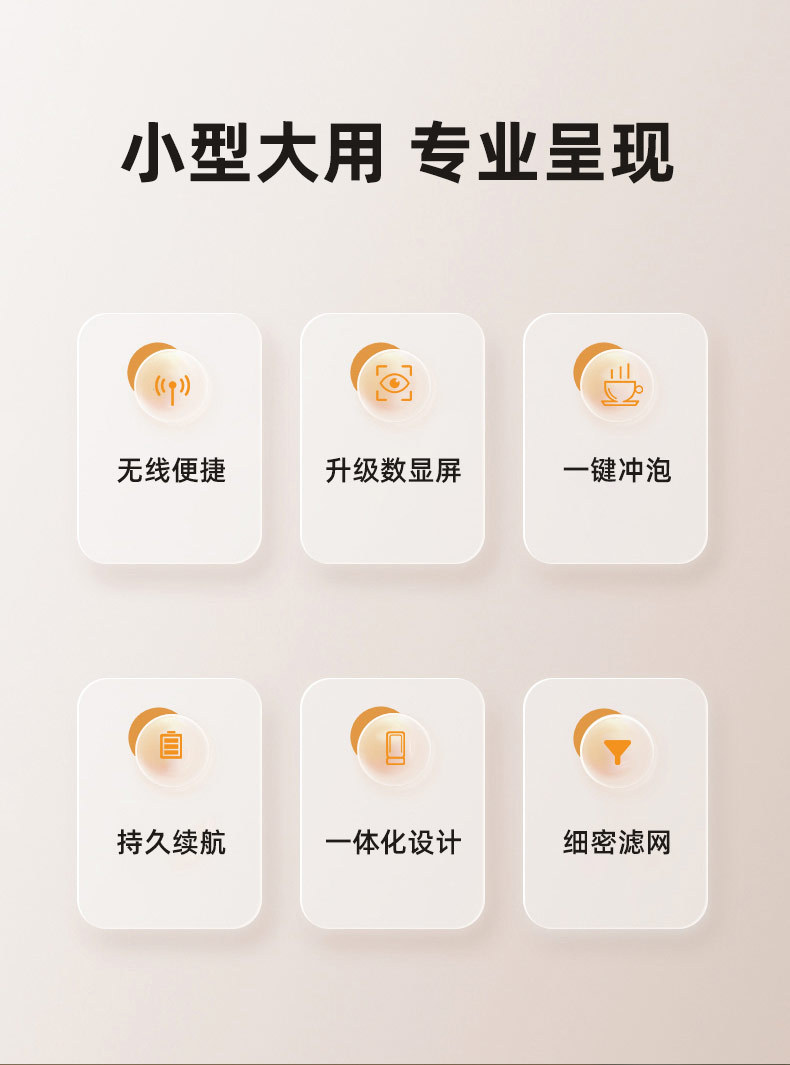 小型大用 专业呈现

无线便捷

升级数显屏

一键冲泡

持久续航

一体化设计

细密滤网