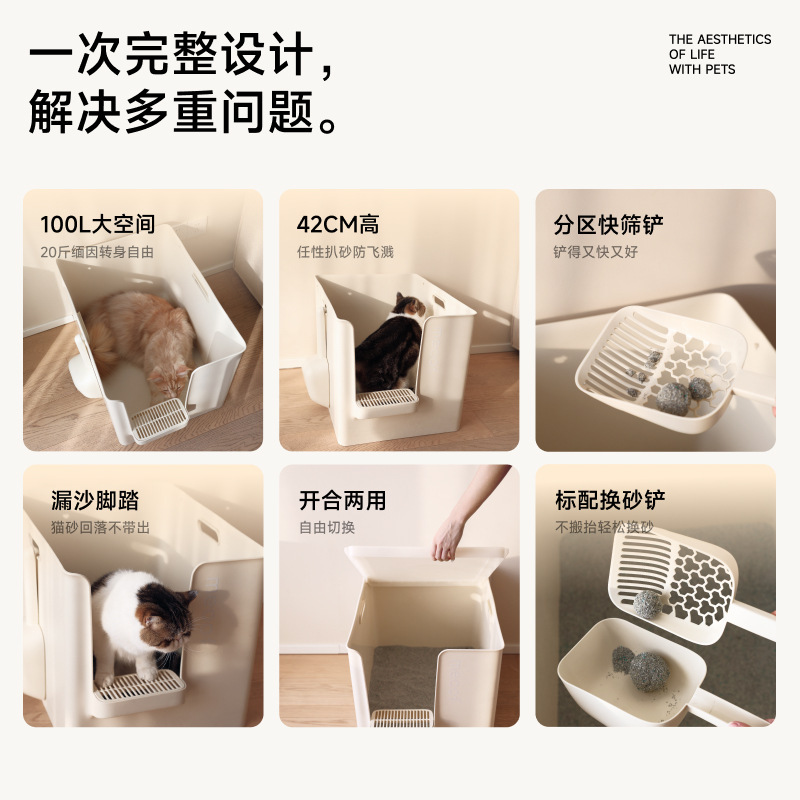 一次完整设计，
解决多重问题。

THE AESTHETICS
OF LIFE
WITH PETS

100L大空间
20斤缅因转身自由

42CM高
任性扒砂防飞溅

分区快筛铲
铲得又快又好

漏沙脚踏
猫砂回落不带出

开合两用
自由切换

标配换砂铲
不搬抬轻松换砂