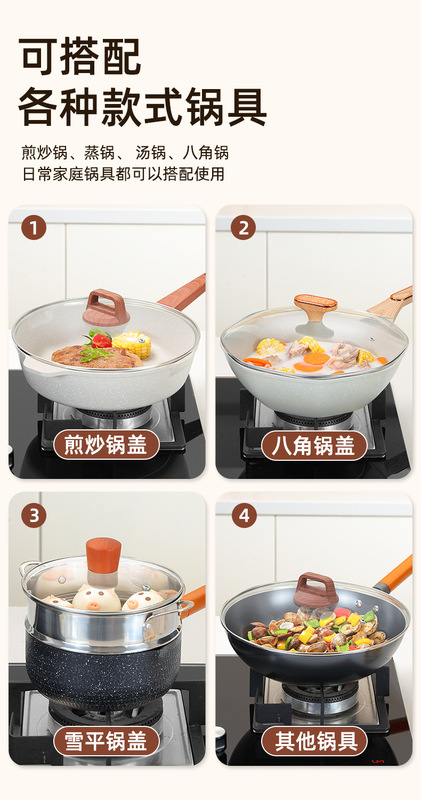 可搭配
各种款式锅具

煎炒锅、蒸锅、汤锅、八角锅
日常家庭锅具都可以搭配使用

1
煎炒锅盖

2
八角锅盖

3
雪平锅盖

4
其他锅具