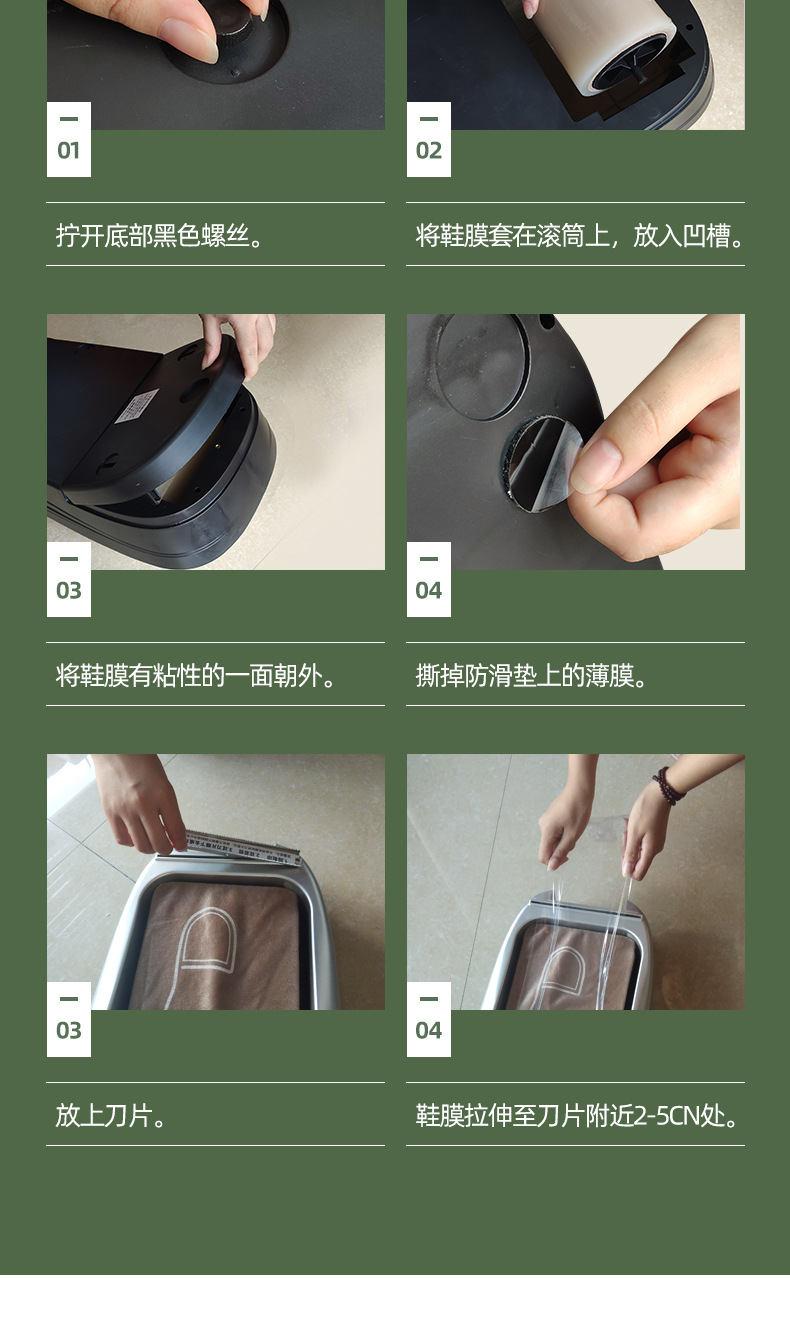 01

拧开底部黑色螺丝。

02

将鞋膜套在滚筒上，放入凹槽。

03

将鞋膜有粘性的一面朝外。

04

撕掉防滑垫上的薄膜。

03

放上刀片。

04

鞋膜拉伸至刀片附近2-5CN处。