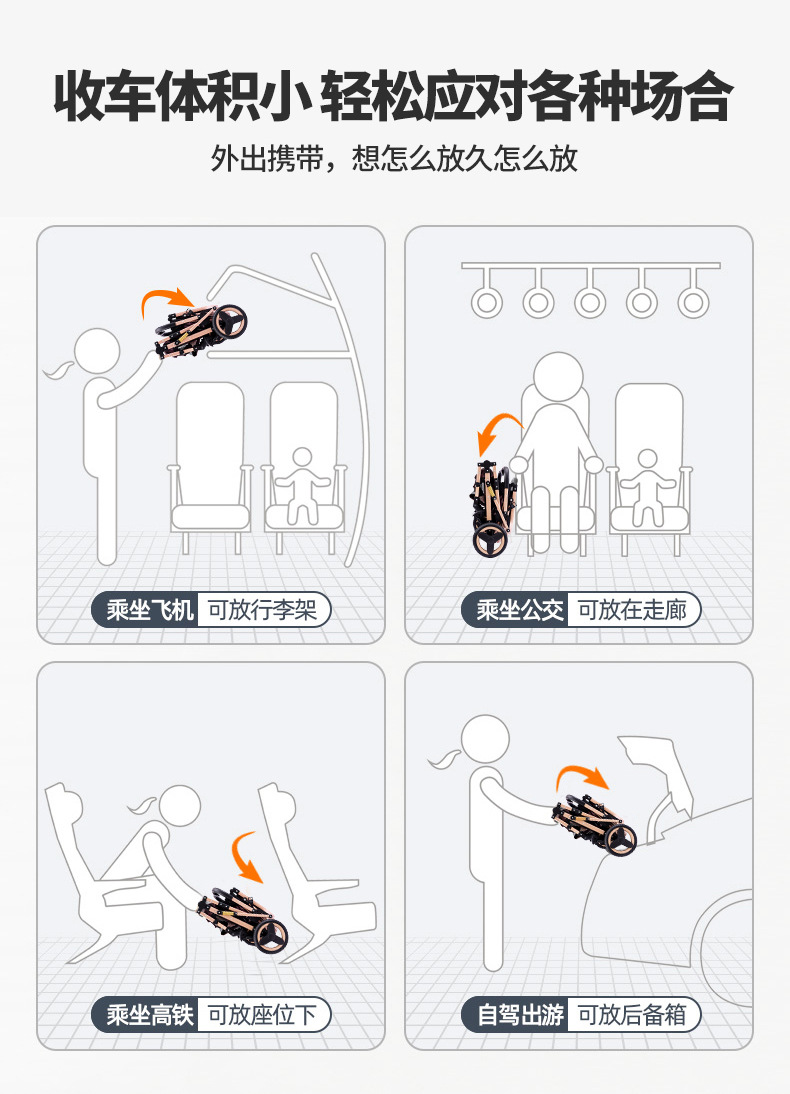 收车体积小 轻松应对各种场合

外出携带，想怎么放久怎么放

乘坐飞机 可放行李架

乘坐公交 可放在走廊

乘坐高铁 可放座位下

自驾出游 可放后备箱