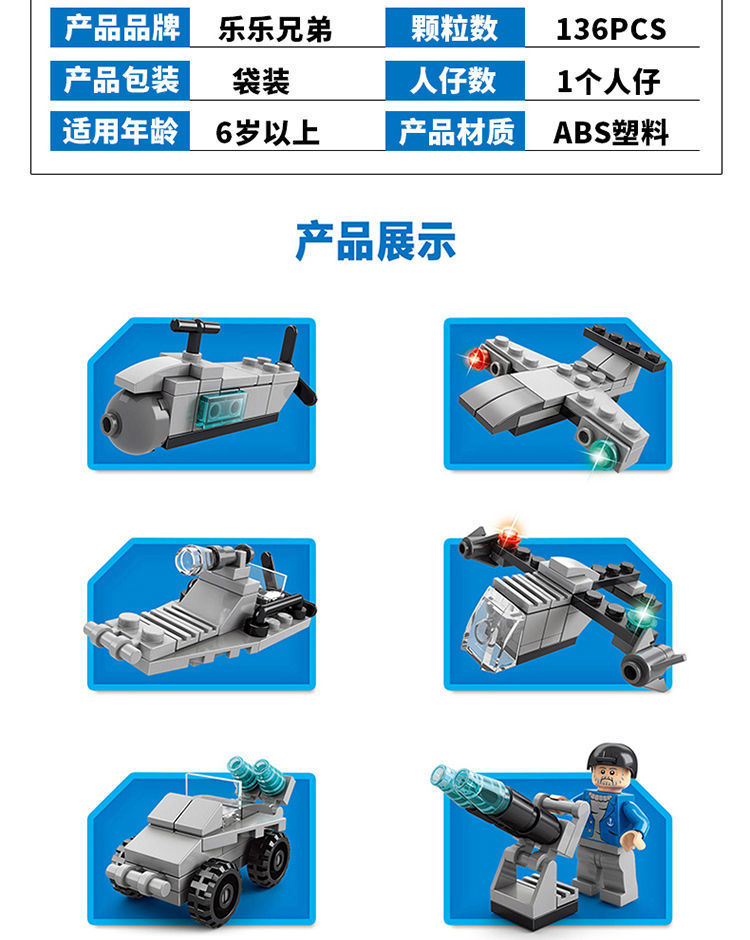 | 产品品牌 | 乐乐兄弟 | 颗粒数 | 136PCS |
|---|---|---|---|
| 产品包装 | 袋装 | 人仔数 | 1个人仔 |
| 适用年龄 | 6岁以上 | 产品材质 | ABS塑料 |

产品展示