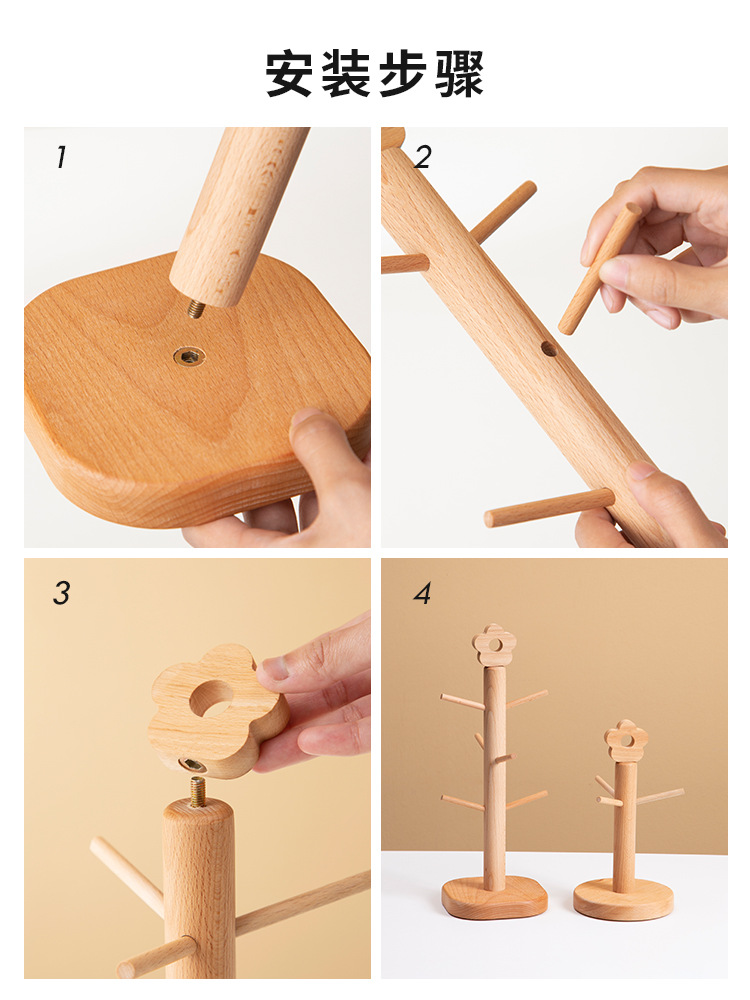 安装步骤

1

2

3

4