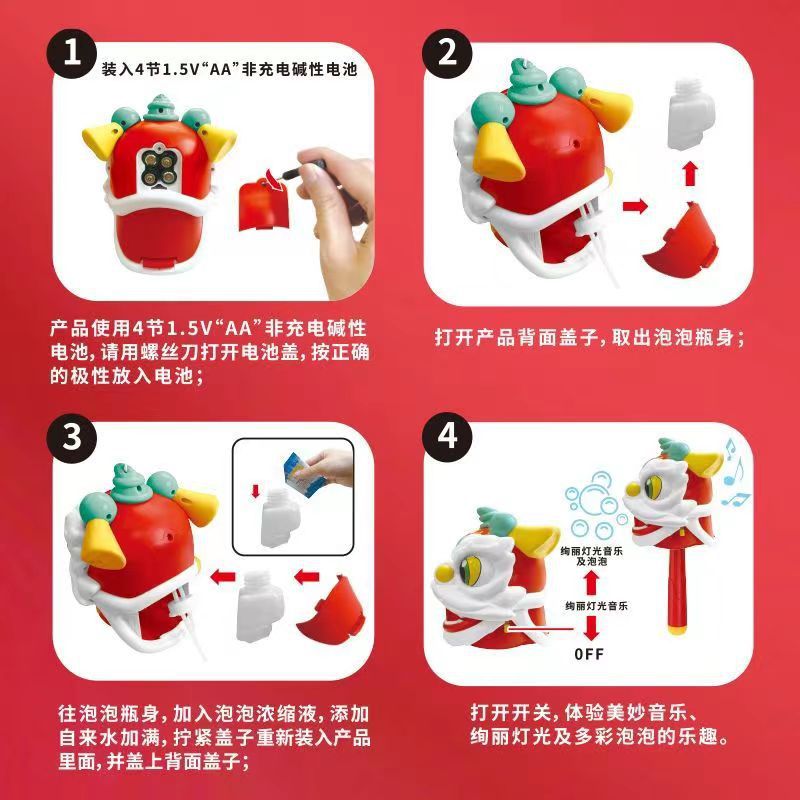 1

装入4节1.5V“AA”非充电碱性电池

产品使用4节1.5V“AA”非充电碱性电池，请用螺丝刀打开电池盖，按正确的极性放入电池；

2

打开产品背面盖子，取出泡泡瓶身；

3

往泡泡瓶身，加入泡泡浓缩液，添加自来水加满，拧紧盖子重新装入产品里面，并盖上背面盖子；

4

绚丽灯光音乐及泡泡

绚丽灯光音乐

OFF

打开开关，体验美妙音乐、绚丽灯光及多彩泡泡的乐趣。