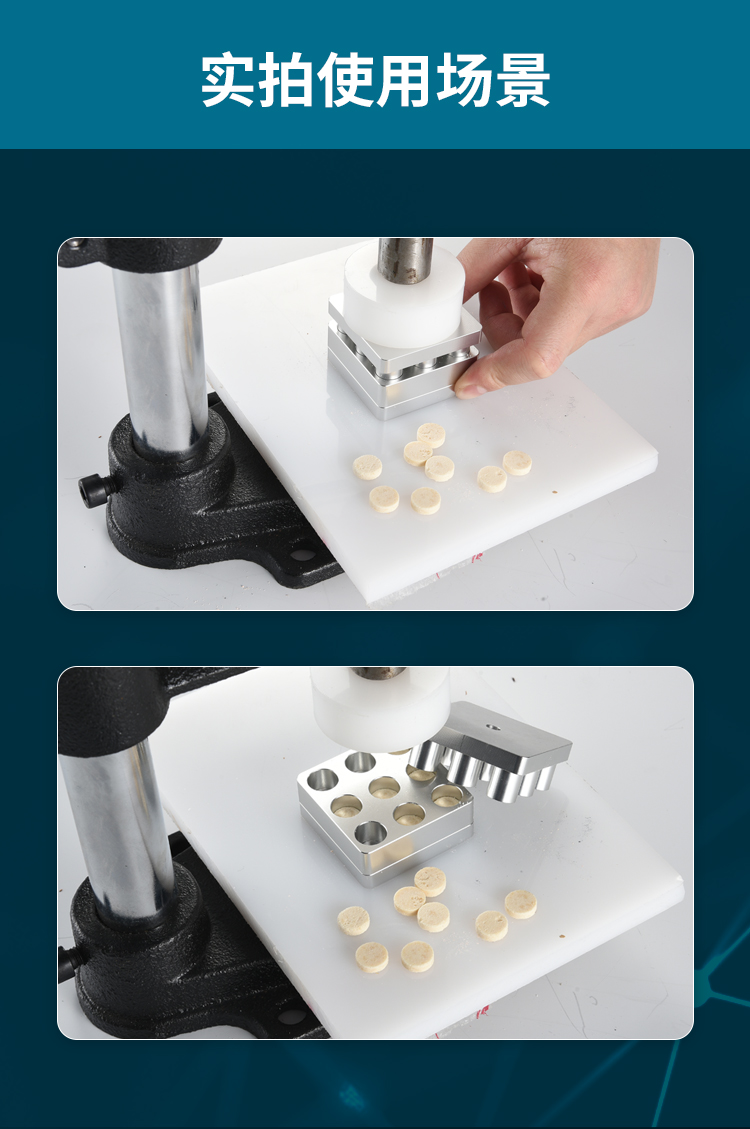 实拍使用场景