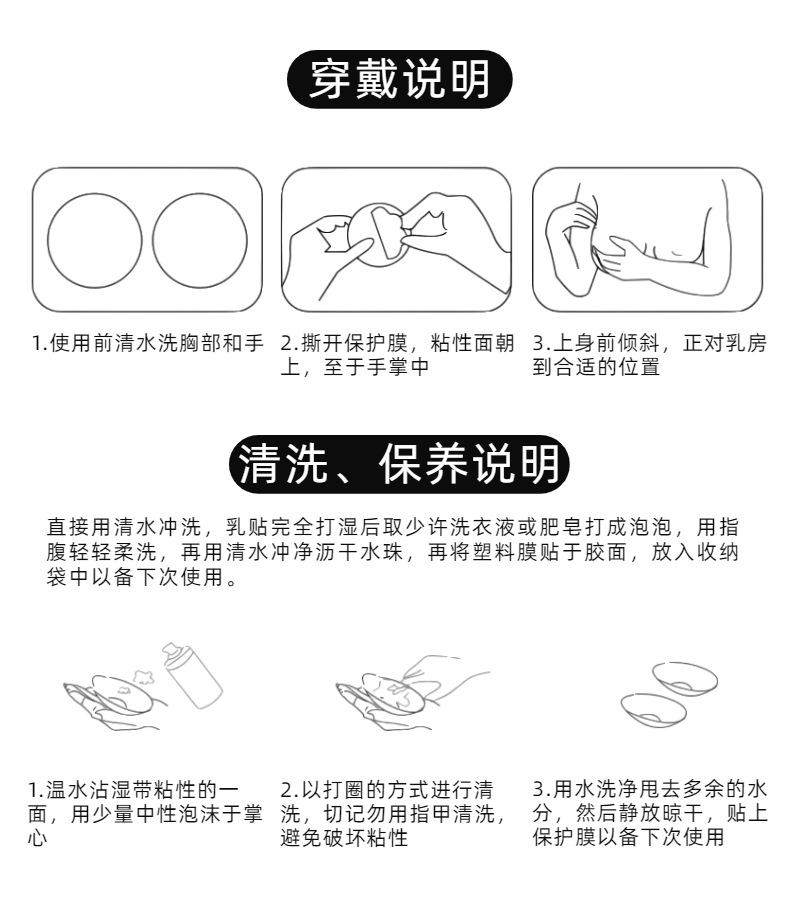 穿戴说明

1.使用前清水洗胸部和手

2.撕开保护膜，粘性面朝上，至于手掌中

3.上身前倾斜，正对乳房到合适的位置

清洗、保养说明

直接用清水冲洗，乳贴完全打湿后取少许洗衣液或肥皂打成泡泡，用指腹轻轻柔洗，再用清水冲净沥干水珠，再将塑料膜贴于胶面，放入收纳袋中以备下次使用。

1.温水沾湿带粘性的一面，用少量中性泡沫于掌心

2.以打圈的方式进行清洗，切记勿用指甲清洗，避免破坏粘性

3.用水洗净甩去多余的水分，然后静放晾干，贴上保护膜以备下次使用