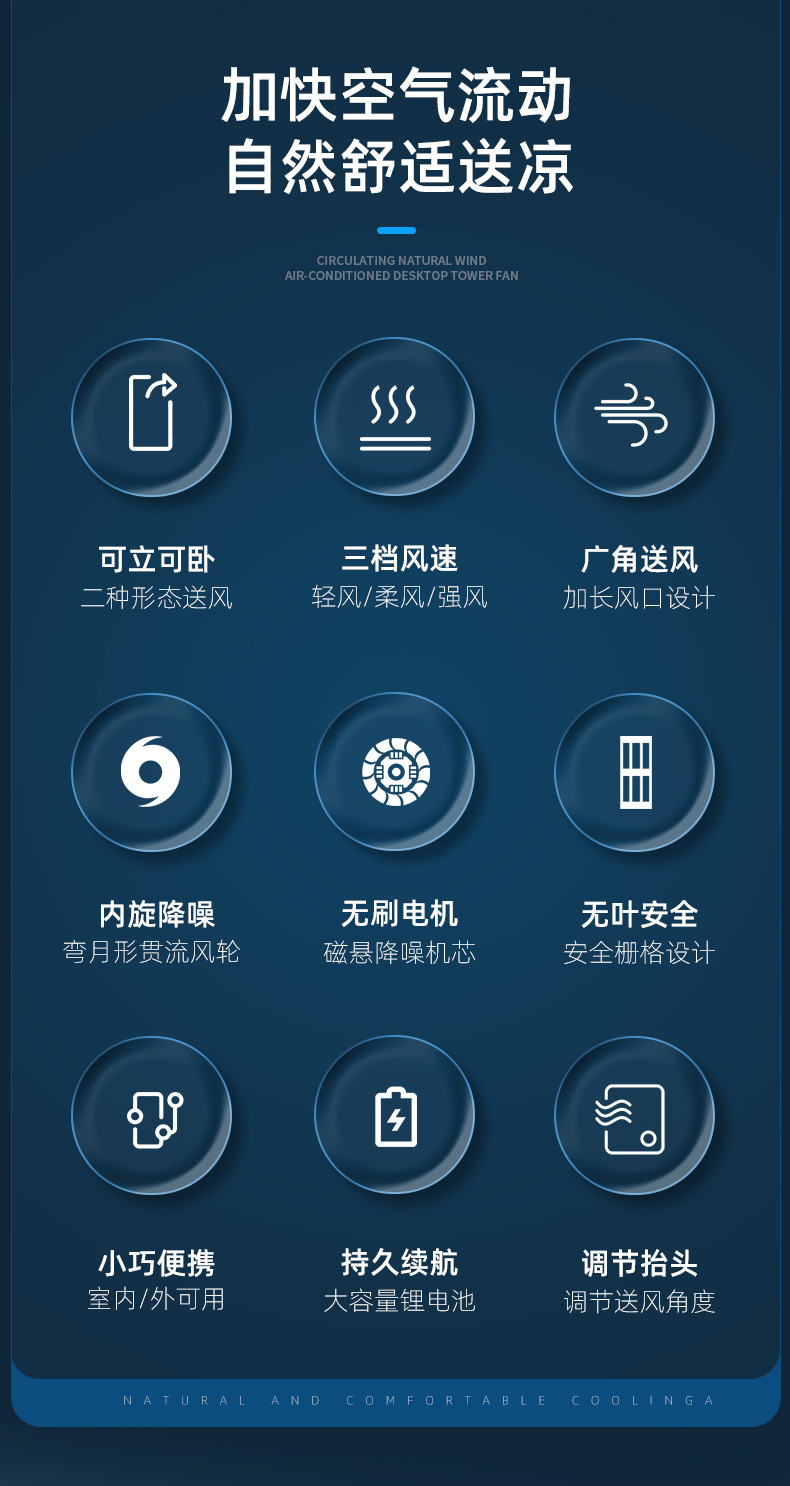 加快空气流动
自然舒适送凉

CIRCULATING NATURAL WIND
AIR-CONDITIONED DESKTOP TOWER FAN

可立可卧
二种形态送风

三档风速
轻风/柔风/强风

广角送风
加长风口设计

内旋降噪
弯月形贯流风轮

无刷电机
磁悬降噪机芯

无叶安全
安全栅格设计

小巧便携
室内/外可用

持久续航
大容量锂电池

调节抬头
调节送风角度

NATURAL AND COMFORTABLE COOLINGA