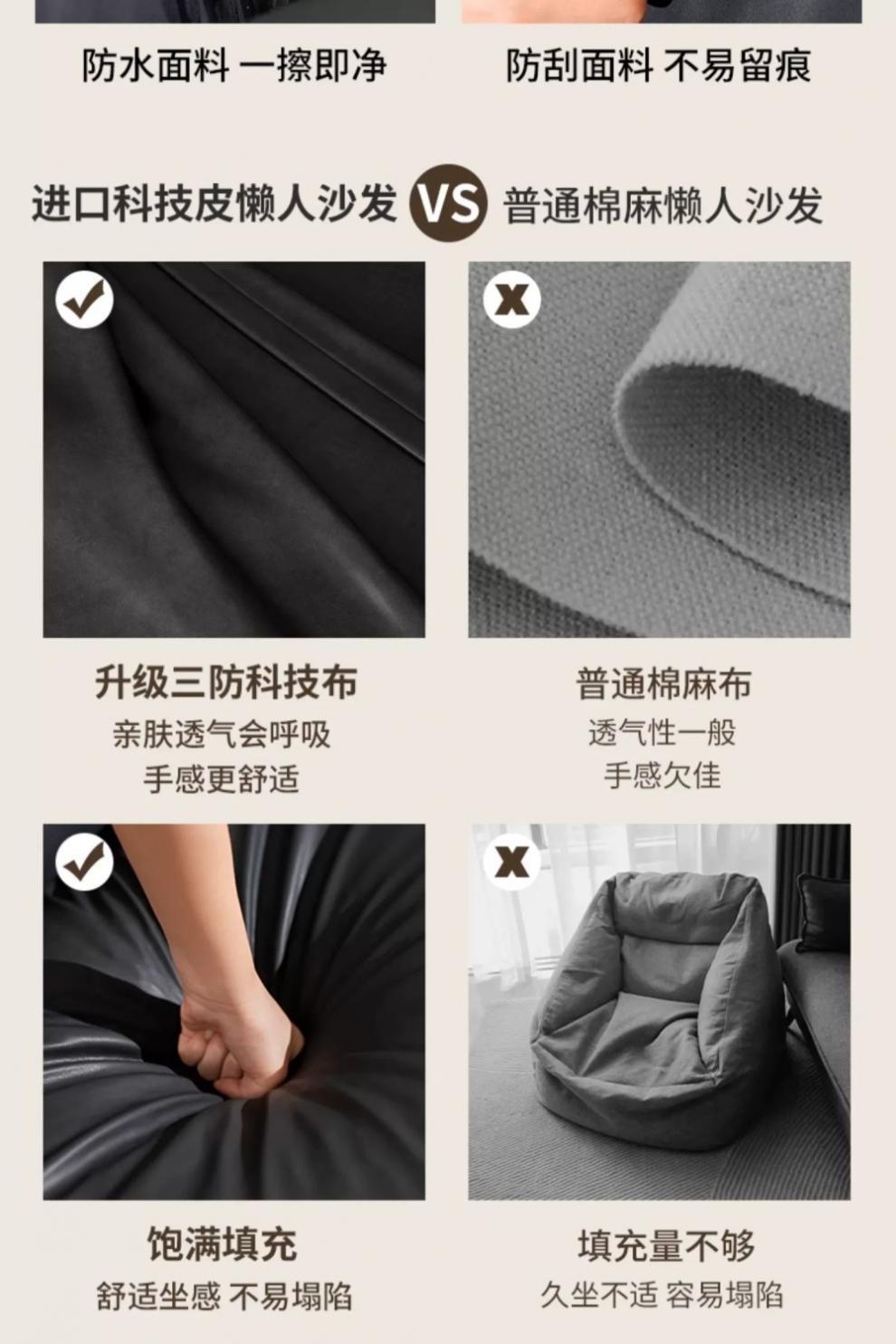 防水面料 一擦即净

防刮面料 不易留痕

进口科技皮懒人沙发 VS 普通棉麻懒人沙发

升级三防科技布
亲肤透气会呼吸
手感更舒适

普通棉麻布
透气性一般
手感欠佳

饱满填充
舒适坐感 不易塌陷

填充量不够
久坐不适 容易塌陷