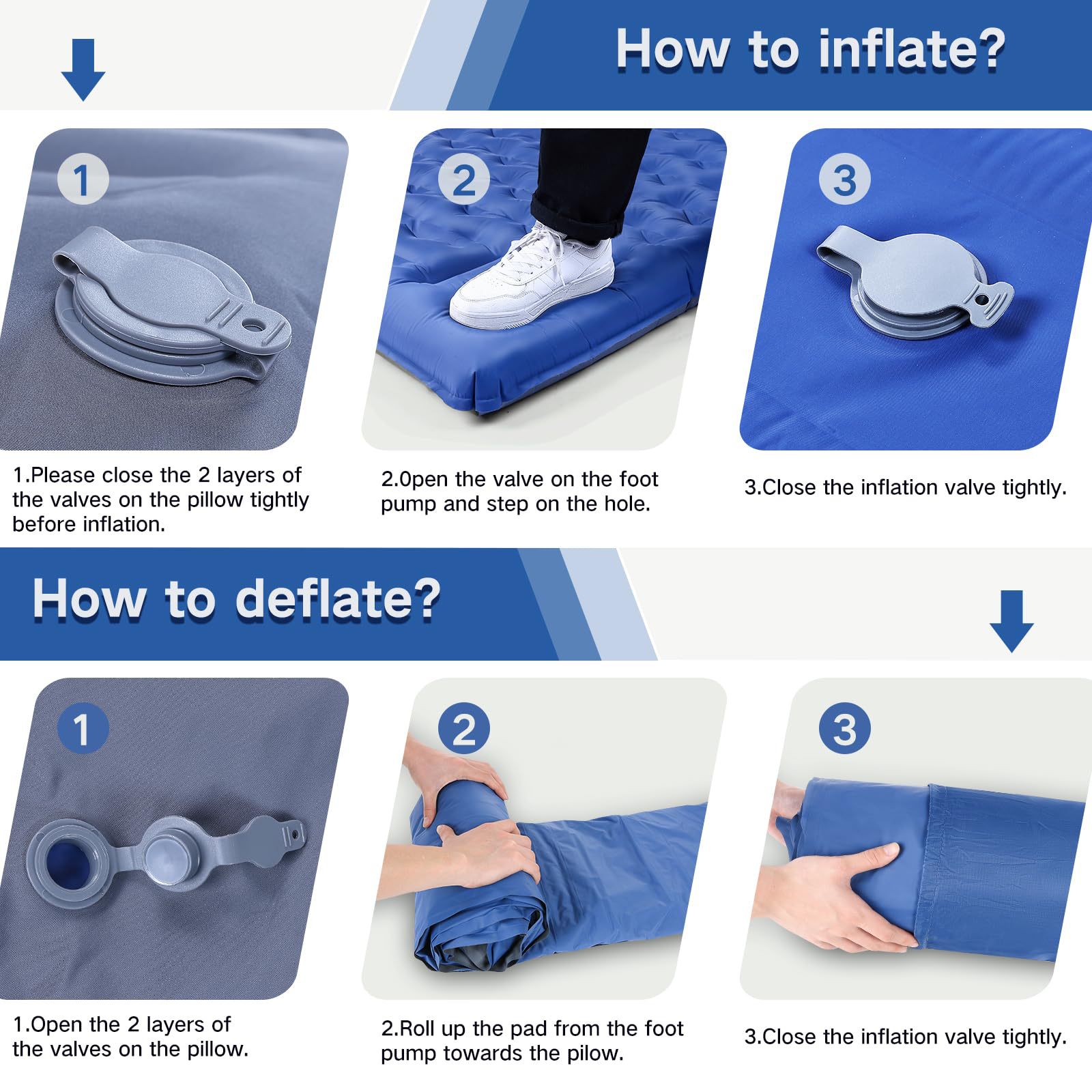 How to inflate?

1

2

3

1.Please close the 2 layers of the valves on the pillow tightly before inflation.

2.0pen the valve on the foot pump and step on the hole.

3.Close the inflation valve tightly.

How to deflate?

1

2

3

1.Open the 2 layers of the valves on the pillow.

2.Roll up the pad from the foot pump towards the pilow.

3.Close the inflation valve tightly.