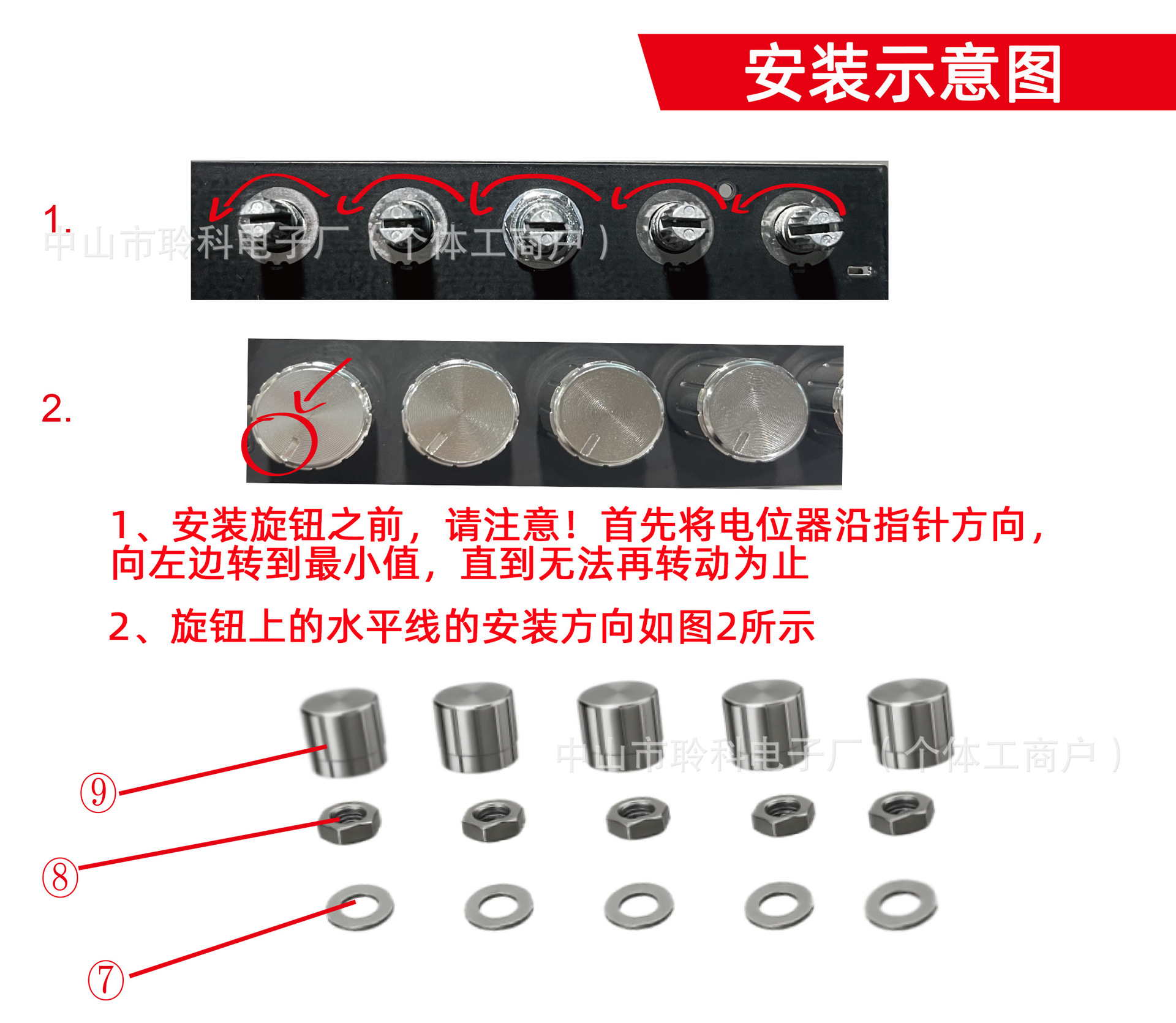 安装示意图

1.

中山市聆科电子厂（个体工商户）

2.

1、安装旋钮之前，请注意！首先将电位器沿指针方向，向左边转到最小值，直到无法再转动为止

2、旋钮上的水平线的安装方向如图2所示

中山市聆科电子厂（个体工商户）

⑨

⑧

⑦