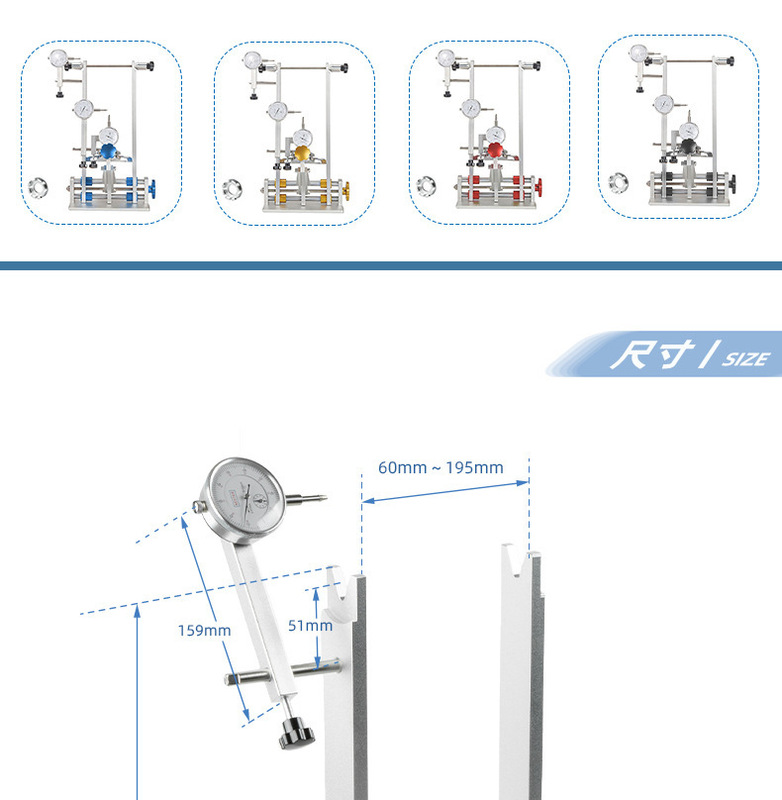 尺寸 / SIZE

60mm ~ 195mm

159mm

51mm