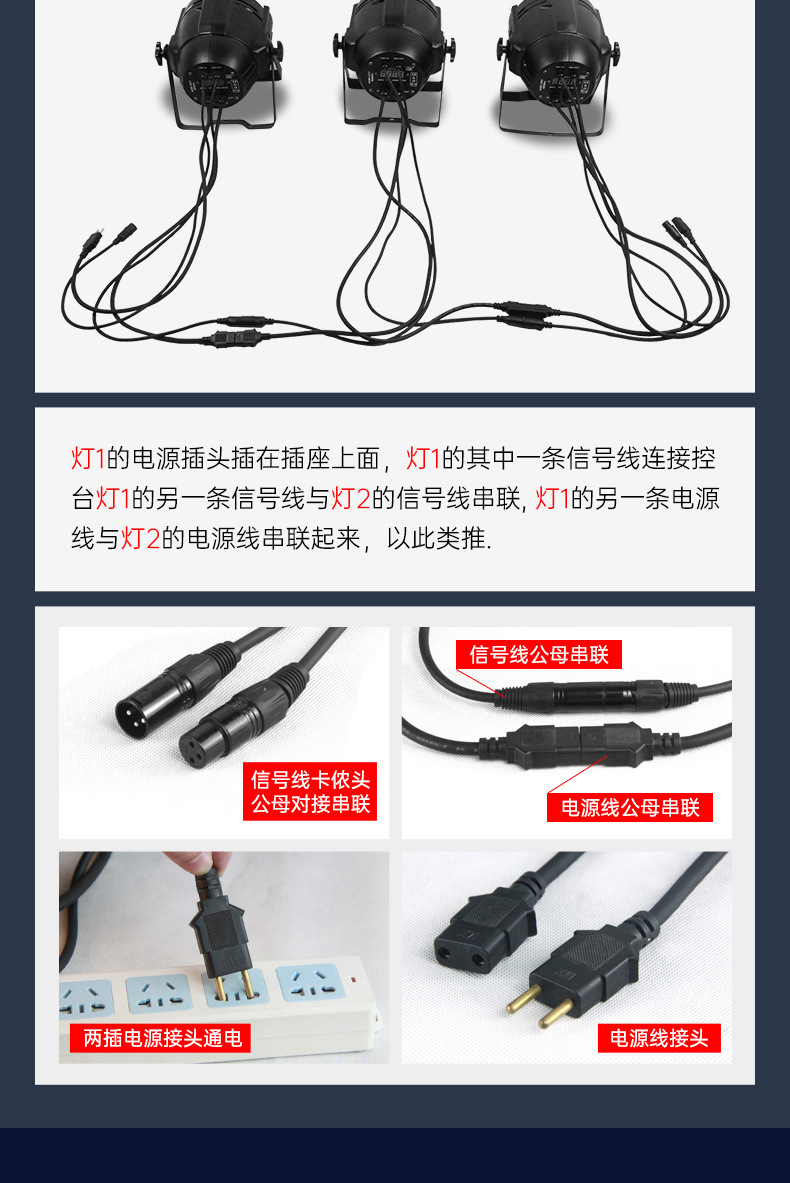 灯1的电源插头插在插座上面，灯1的其中一条信号线连接控台灯1的另一条信号线与灯2的信号线串联, 灯1的另一条电源线与灯2的电源线串联起来，以此类推.

信号线卡侬头
公母对接串联

信号线公母串联

电源线公母串联

两插电源接头通电

电源线接头