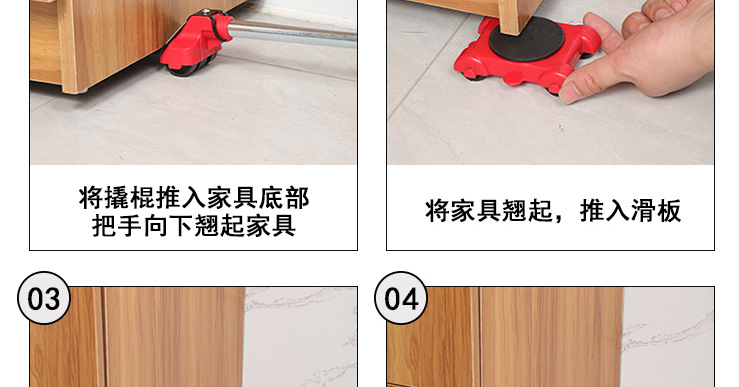 将撬棍推入家具底部
把手向下翘起家具

将家具翘起，推入滑板

03

04