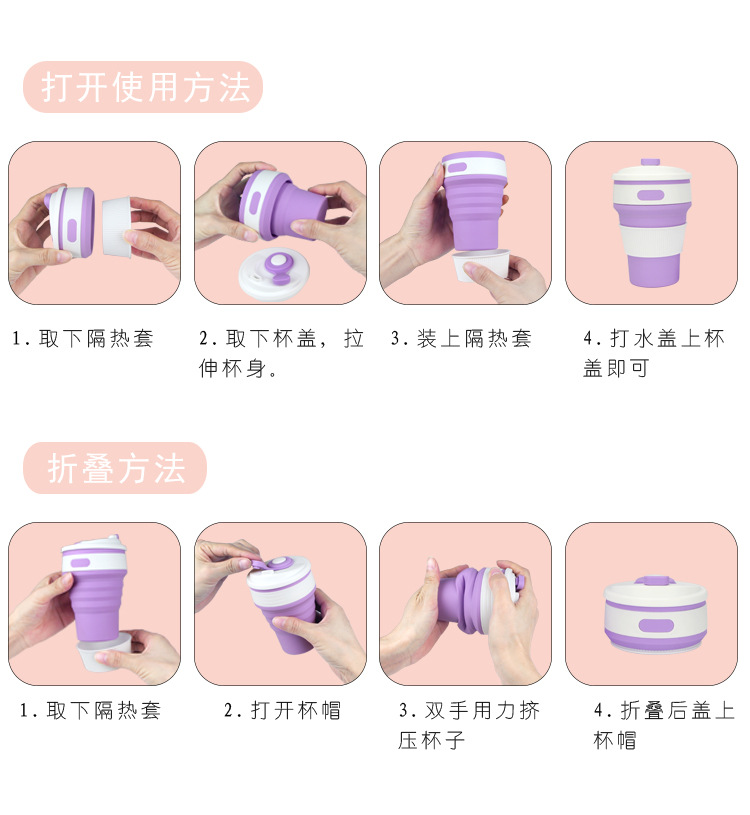 打开使用方法

1. 取下隔热套

2. 取下杯盖，拉伸杯身。

3. 装上隔热套

4. 打水盖上杯盖即可

折叠方法

1. 取下隔热套

2. 打开杯帽

3. 双手用力挤压杯子

4. 折叠后盖上杯帽