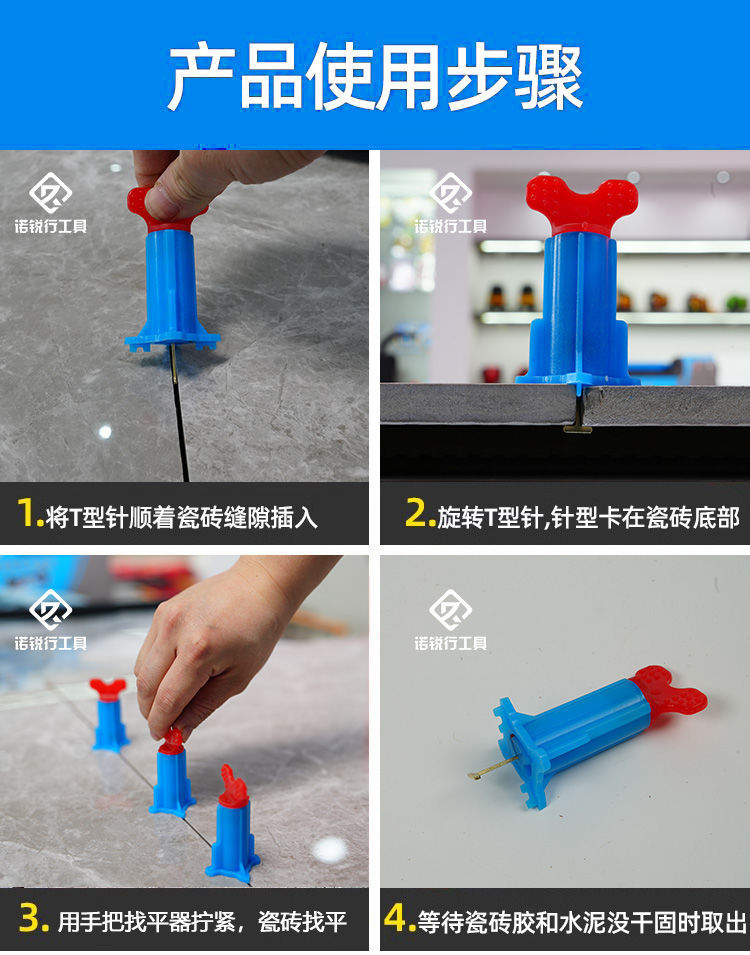 产品使用步骤

诺锐行工具

1.将T型针顺着瓷砖缝隙插入

诺锐行工具

2.旋转T型针,针型卡在瓷砖底部

诺锐行工具

3. 用手把找平器拧紧，瓷砖找平

诺锐行工具

4.等待瓷砖胶和水泥没干固时取出