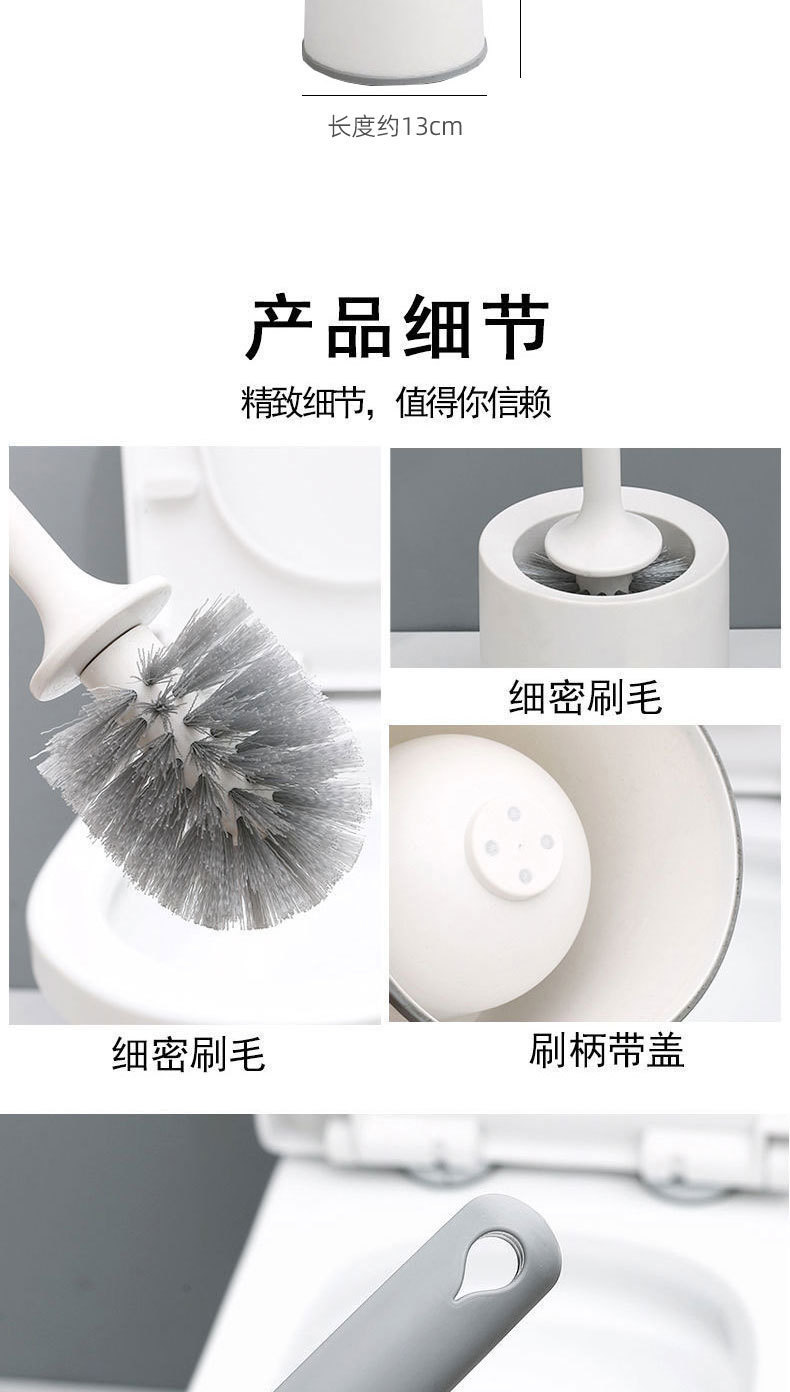 长度约13cm

产品细节

精致细节，值得你信赖

细密刷毛

细密刷毛

刷柄带盖