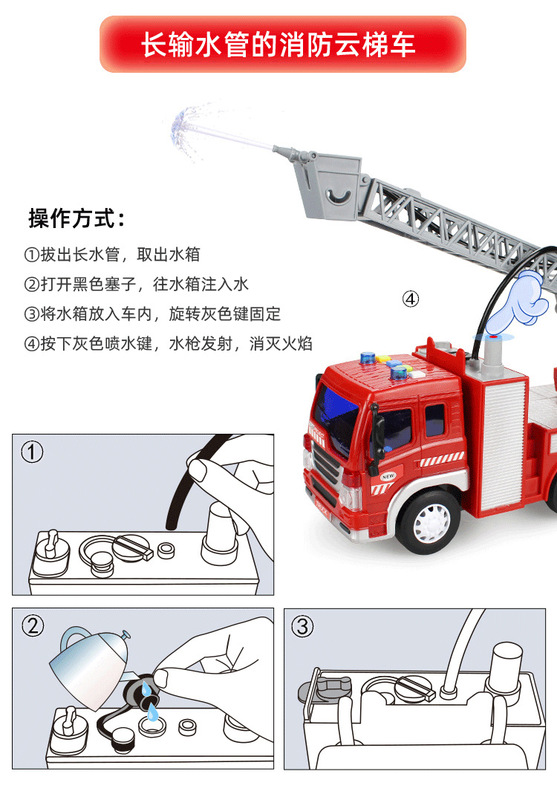 长输水管的消防云梯车

操作方式：

①拔出长水管，取出水箱

②打开黑色塞子，往水箱注入水

③将水箱放入车内，旋转灰色键固定

④按下灰色喷水键，水枪发射，消灭火焰

④

NEW

①

②

③