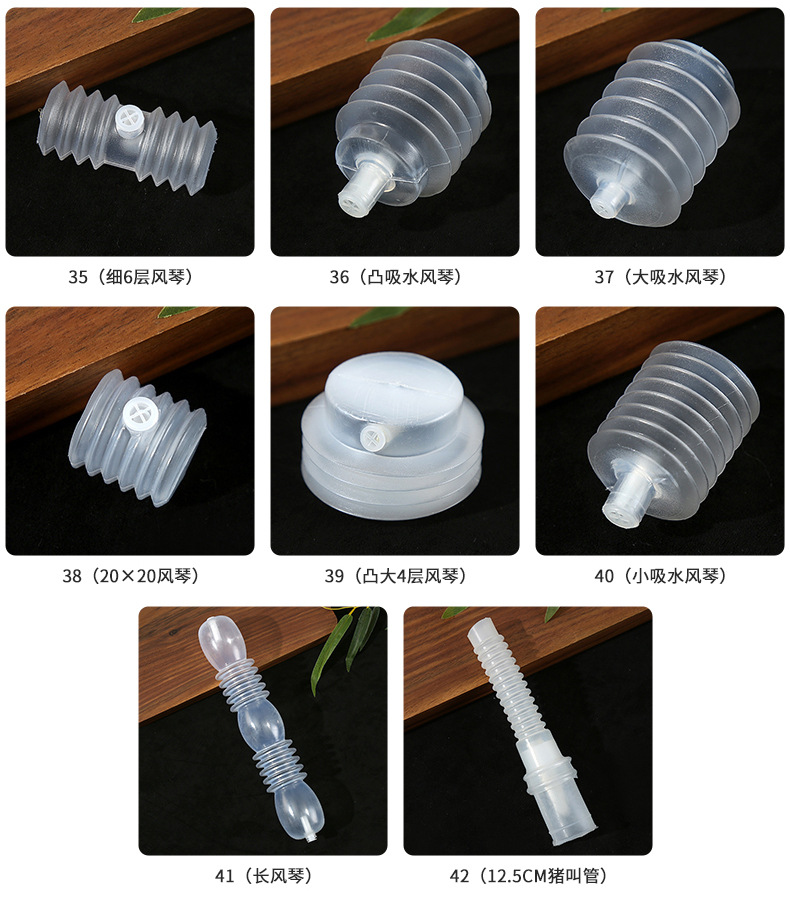 35（细6层风琴）

36（凸吸水风琴）

37（大吸水风琴）

38（20×20风琴）

39（凸大4层风琴）

40（小吸水风琴）

41（长风琴）

42（12.5CM猪叫管）