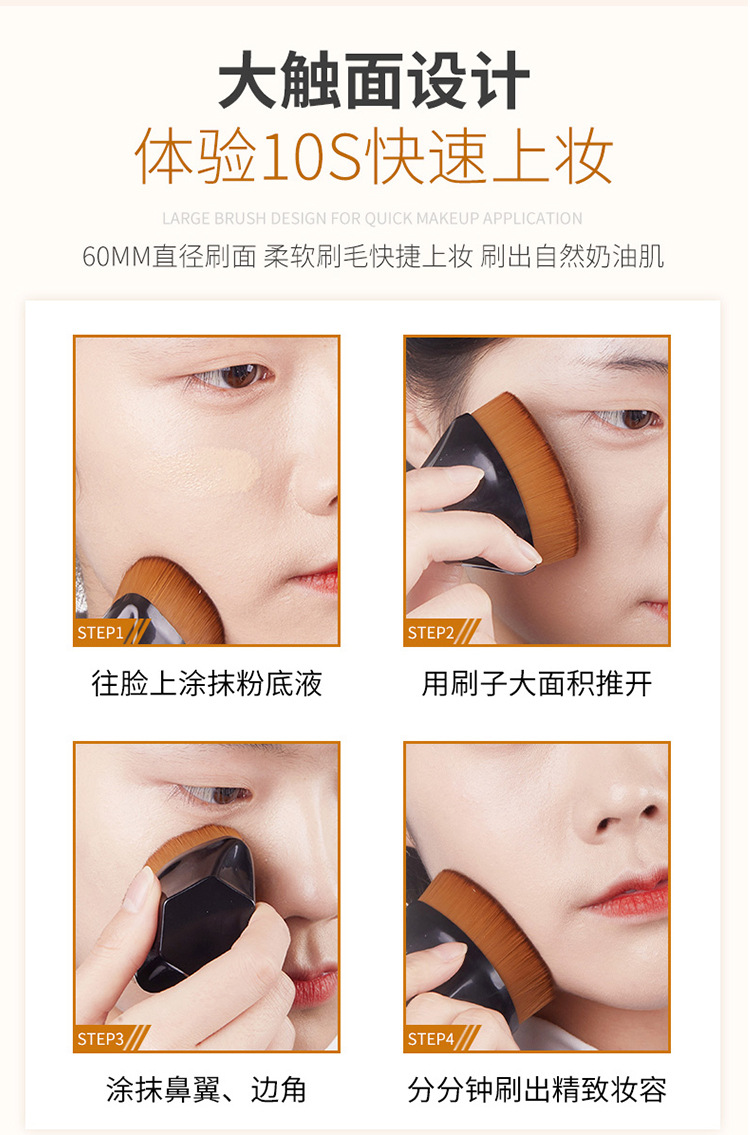 大触面设计
体验10S快速上妆

LARGE BRUSH DESIGN FOR QUICK MAKEUP APPLICATION
60MM直径刷面 柔软刷毛快捷上妆 刷出自然奶油肌

STEP1
往脸上涂抹粉底液

STEP2
用刷子大面积推开

STEP3
涂抹鼻翼、边角

STEP4
分分钟刷出精致妆容