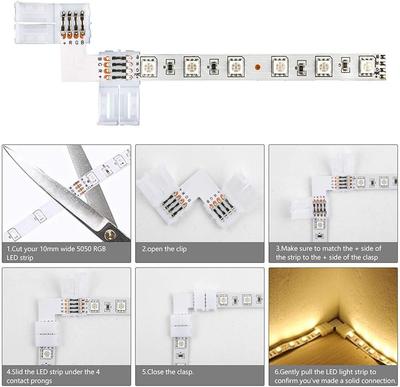 + R G B

B G R +

1.Cut your 10mm wide 5050 RGB LED strip

2.open the clip

3.Make sure to match the + side of the strip to the + side of the clasp

4.Slid the LED strip under the 4 contact prongs

5.Close the clasp.

6.Gently pull the LED light strip to confirm you've made a solid connection.