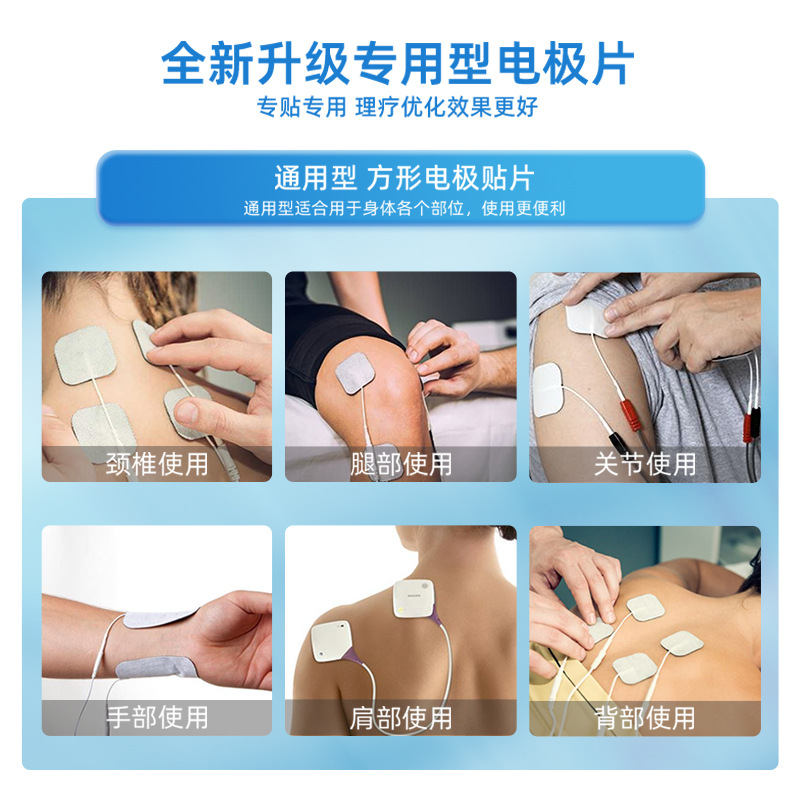 全新升级专用型电极片

专贴专用 理疗优化效果更好

通用型 方形电极贴片

通用型适合用于身体各个部位，使用更便利

颈椎使用

腿部使用

关节使用

手部使用

肩部使用

背部使用