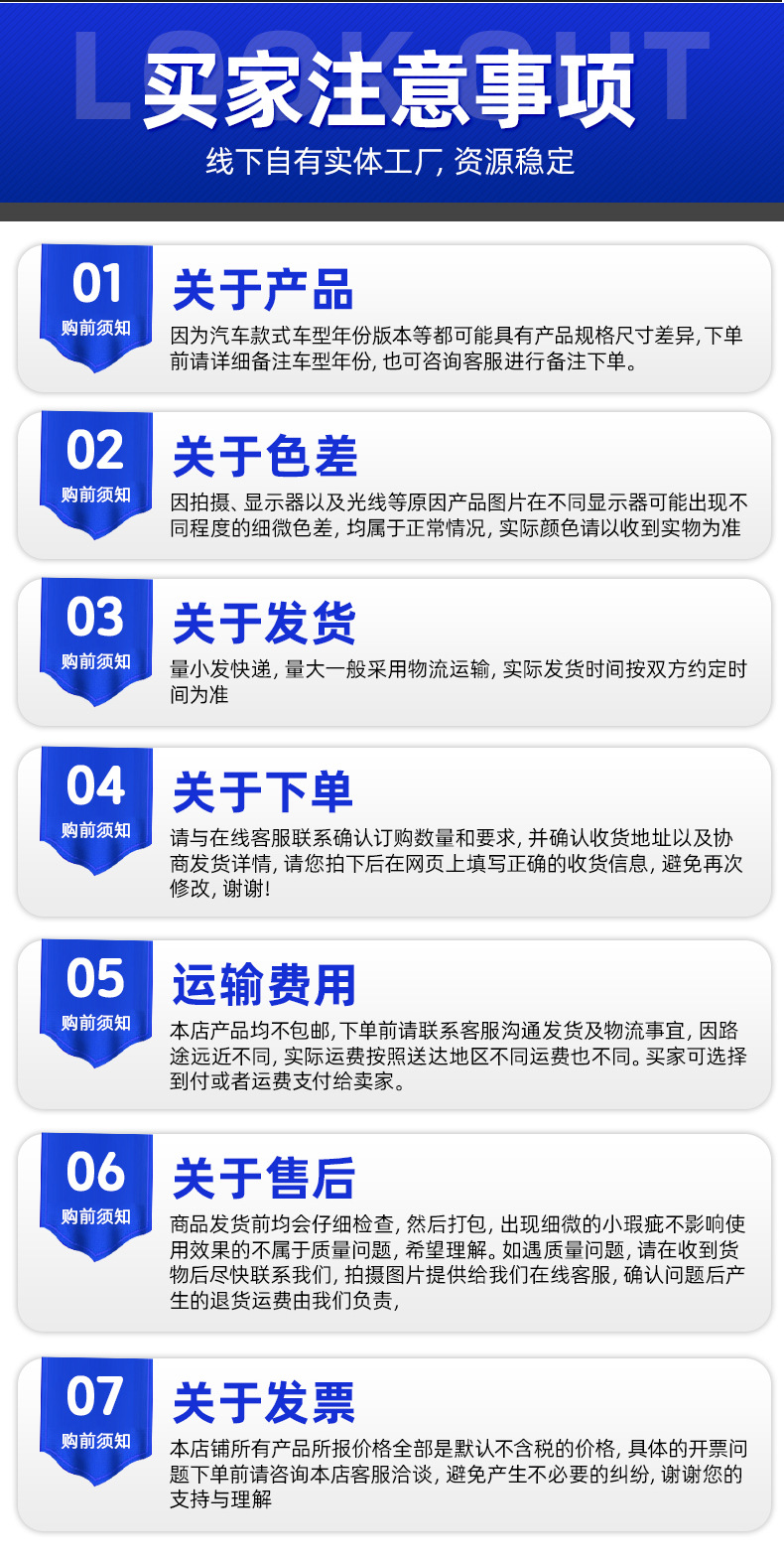 LOOKOUT

买家注意事项

线下自有实体工厂，资源稳定

01
购前须知

关于产品

因为汽车款式车型年份版本等都可能具有产品规格尺寸差异，下单前请详细备注车型年份，也可咨询客服进行备注下单。

02
购前须知

关于色差

因拍摄、显示器以及光线等原因产品图片在不同显示器可能出现不同程度的细微色差，均属于正常情况，实际颜色请以收到实物为准

03
购前须知

关于发货

量小发快递，量大一般采用物流运输，实际发货时间按双方约定时间为准

04
购前须知

关于下单

请与在线客服联系确认订购数量和要求，并确认收货地址以及协商发货详情，请您拍下后在网页上填写正确的收货信息，避免再次修改，谢谢！

05
购前须知

运输费用

本店产品均不包邮，下单前请联系客服沟通发货及物流事宜，因路途远近不同，实际运费按照送达地区不同运费也不同。买家可选择到付或者运费支付给卖家。

06
购前须知

关于售后

商品发货前均会仔细检查，然后打包，出现细微的小瑕疵不影响使用效果的不属于质量问题，希望理解。如遇质量问题，请在收到货物后尽快联系我们，拍摄图片提供给我们在线客服，确认问题后产生的退货运费由我们负责，

07
购前须知

关于发票

本店铺所有产品所报价格全部是默认不含税的价格，具体的开票问题下单前请咨询本店客服洽谈，避免产生不必要的纠纷，谢谢您的支持与理解