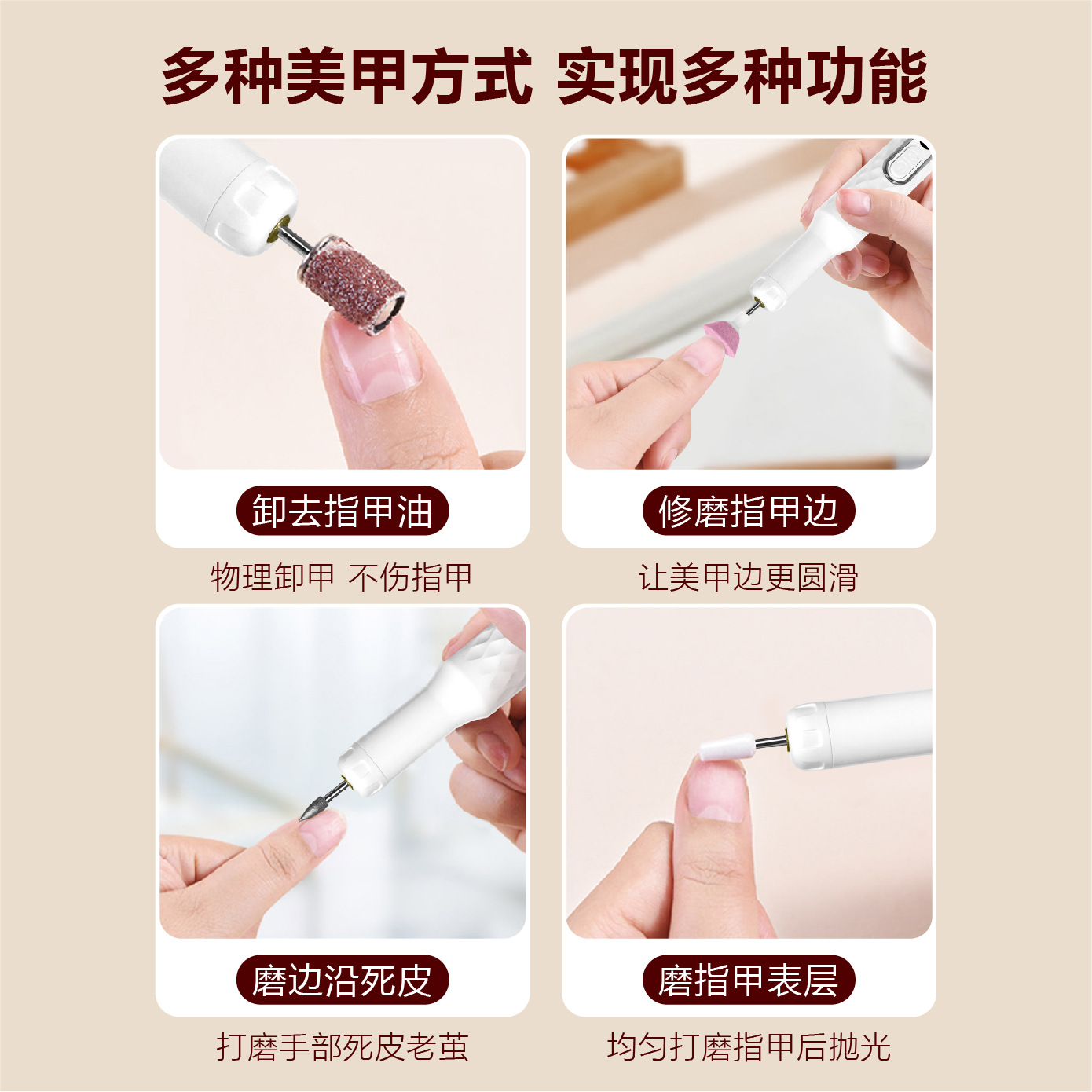 多种美甲方式 实现多种功能

卸去指甲油

物理卸甲 不伤指甲

修磨指甲边

让美甲边更圆滑

磨边沿死皮

打磨手部死皮老茧

磨指甲表层

均匀打磨指甲后抛光