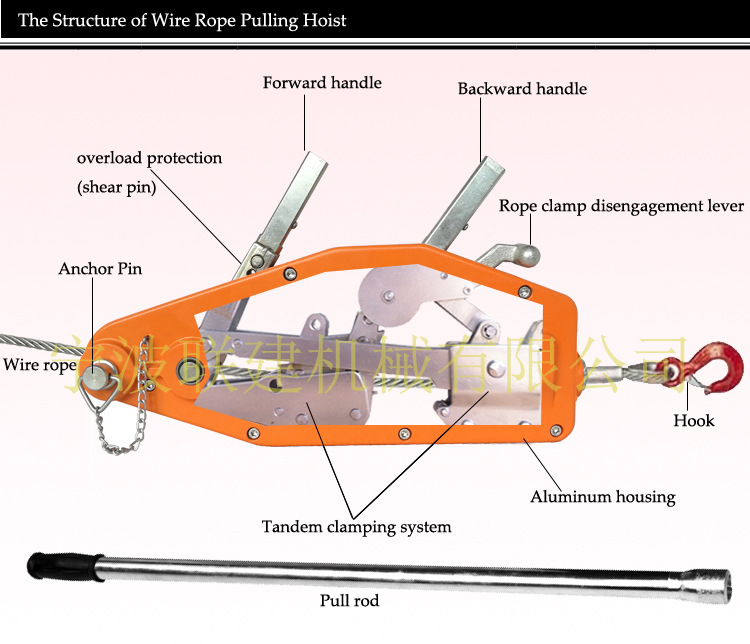 The Structure of Wire Rope Pulling Hoist

Forward handle

Backward handle

overload protection
(shear pin)

Rope clamp disengagement lever

Anchor Pin

Wire rope

宁波联建机械有限公司

Hook

Aluminum housing

Tandem clamping system

Pull rod