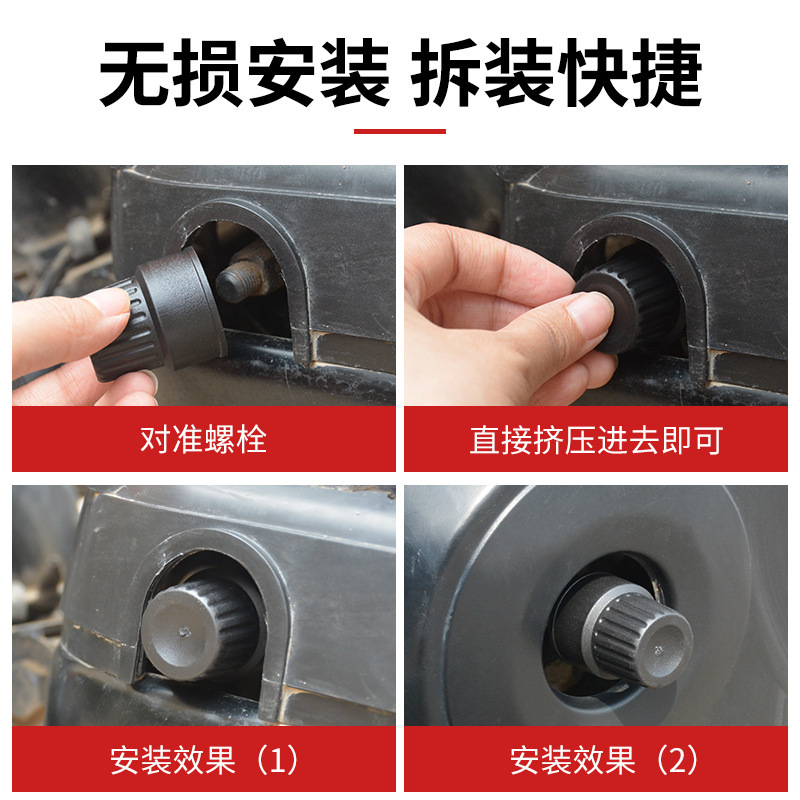 无损安装 拆装快捷

对准螺栓

直接挤压进去即可

安装效果（1）

安装效果（2）