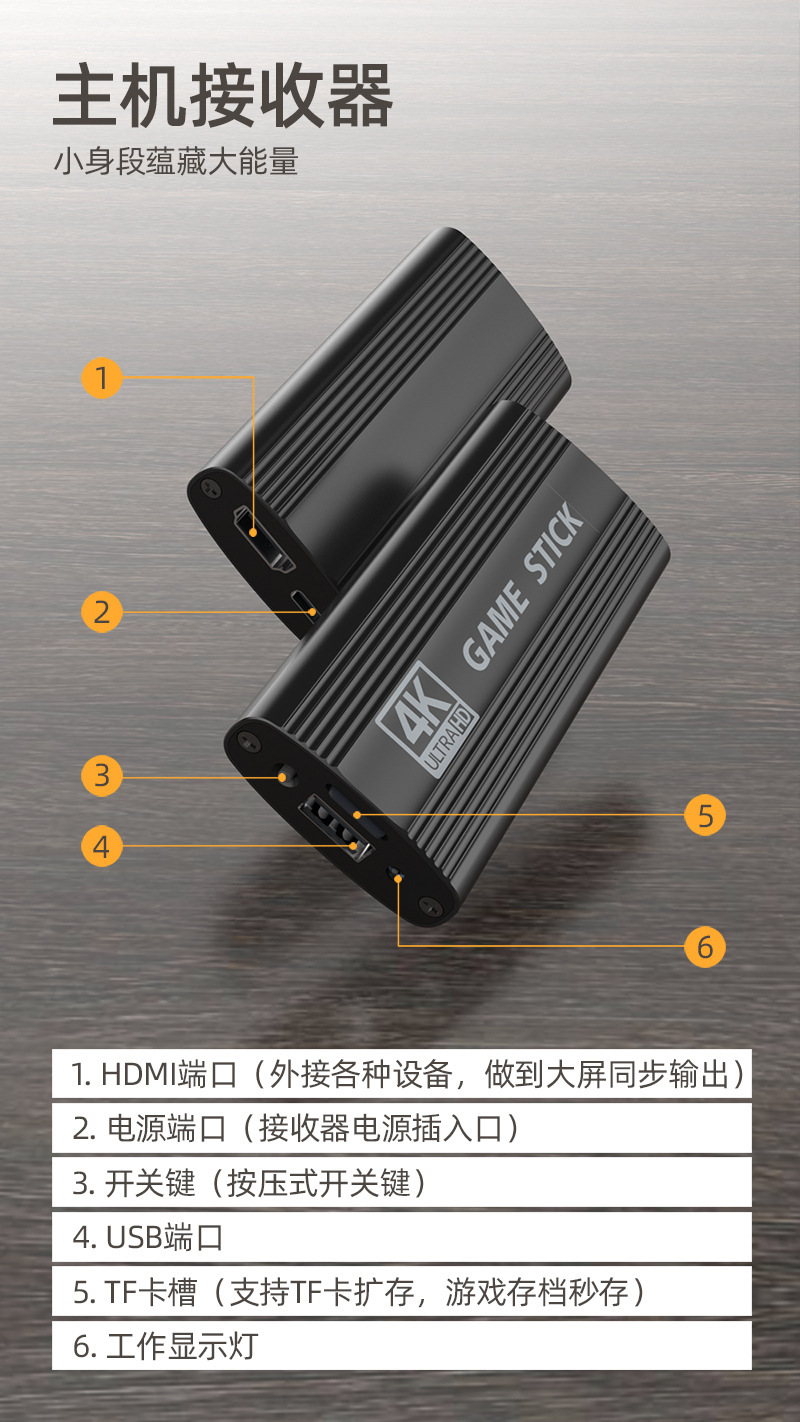 主机接收器

小身段蕴藏大能量

1

2

GAME STICK

4K ULTRAHD

3

4

5

6

1. HDMI端口（外接各种设备，做到大屏同步输出）

2. 电源端口（接收器电源插入口）

3. 开关键（按压式开关键）

4. USB端口

5. TF卡槽（支持TF卡扩存，游戏存档秒存）

6. 工作显示灯