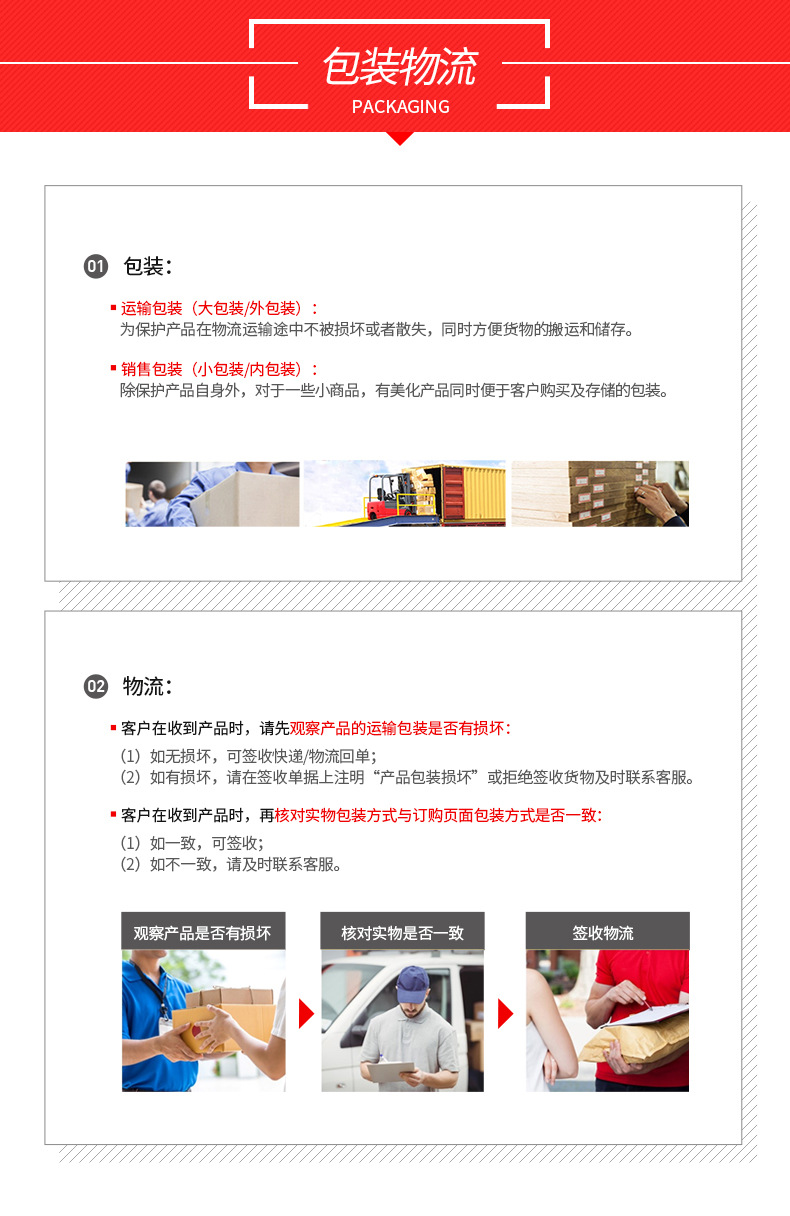 包装物流
PACKAGING

01 包装：

▪ 运输包装（大包装/外包装）：
为保护产品在物流运输途中不被损坏或者散失，同时方便货物的搬运和储存。

▪ 销售包装（小包装/内包装）：
除保护产品自身外，对于一些小商品，有美化产品同时便于客户购买及存储的包装。

02 物流：

▪ 客户在收到产品时，请先观察产品的运输包装是否有损坏：
（1）如无损坏，可签收快递/物流回单；
（2）如有损坏，请在签收单据上注明“产品包装损坏”或拒绝签收货物及时联系客服。

▪ 客户在收到产品时，再核对实物包装方式与订购页面包装方式是否一致：
（1）如一致，可签收；
（2）如不一致，请及时联系客服。

观察产品是否有损坏

核对实物是否一致

签收物流