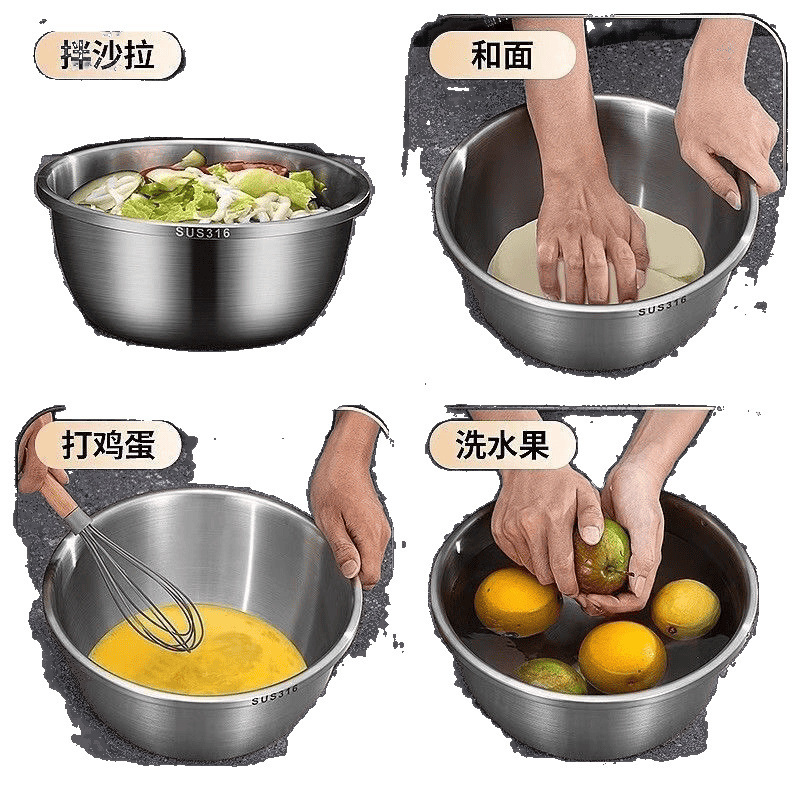 拌沙拉

SUS316

和面

SUS316

打鸡蛋

SUS316

洗水果