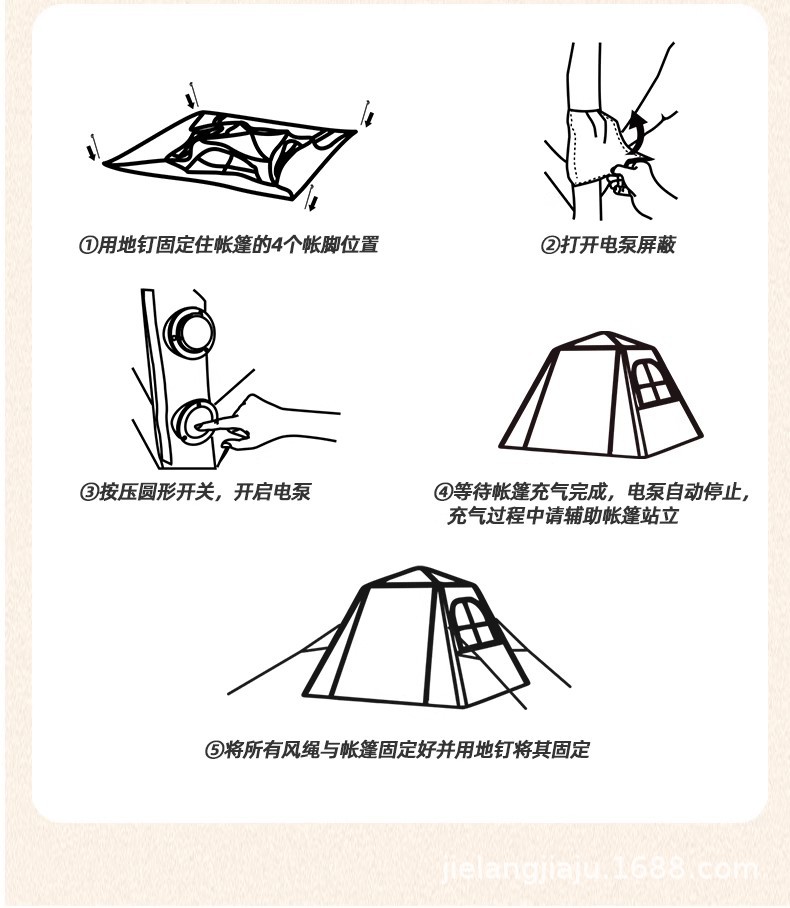 ①用地钉固定住帐篷的4个帐脚位置

②打开电泵屏蔽

③按压圆形开关，开启电泵

④等待帐篷充气完成，电泵自动停止，充气过程中请辅助帐篷站立

⑤将所有风绳与帐篷固定好并用地钉将其固定

jielangjiaju.1688.com