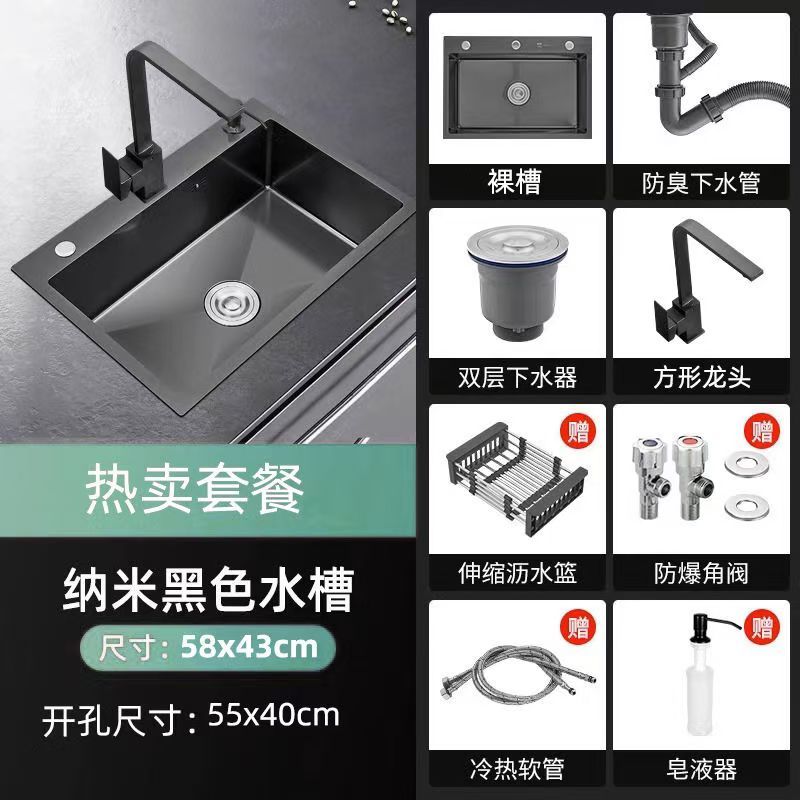 热卖套餐

纳米黑色水槽

尺寸：58x43cm

开孔尺寸：55x40cm

裸槽

防臭下水管

双层下水器

方形龙头

赠

伸缩沥水篮

赠

防爆角阀

赠

冷热软管

赠

皂液器