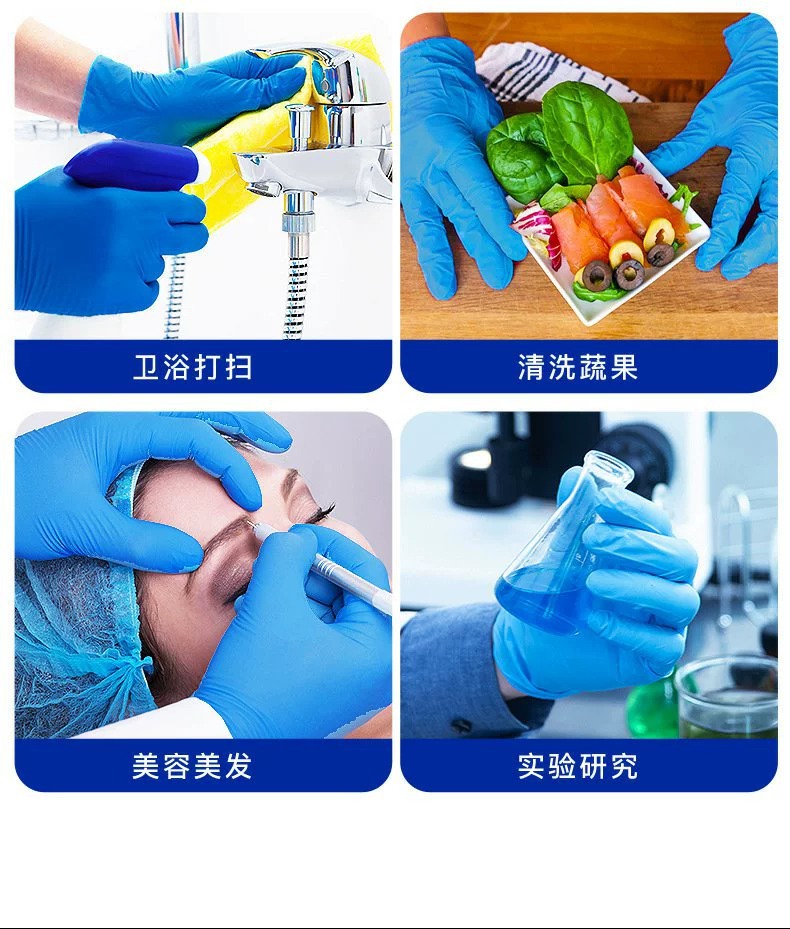 卫浴打扫

清洗蔬果

美容美发

实验研究