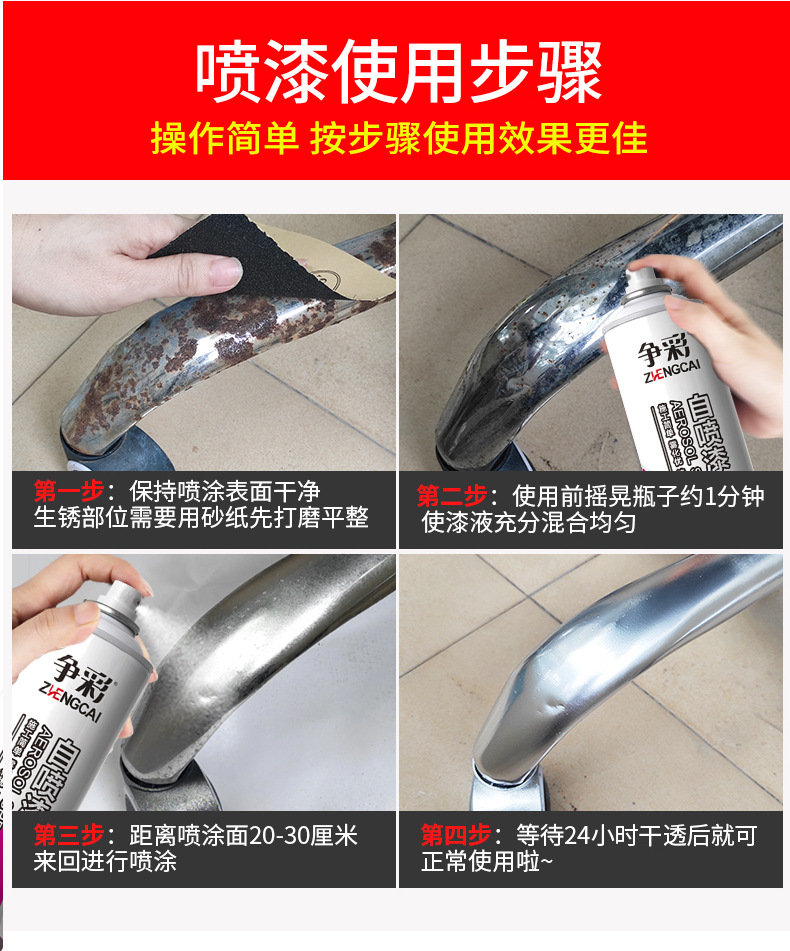 喷漆使用步骤

操作简单 按步骤使用效果更佳

争彩
ZHENGCAI
自喷漆
AEROSOL S

第一步：保持喷涂表面干净
生锈部位需要用砂纸先打磨平整

第二步：使用前摇晃瓶子约1分钟
使漆液充分混合均匀

争彩
ZHENGCAI
自喷
AEROSOL

第三步：距离喷涂面20-30厘米
来回进行喷涂

第四步：等待24小时干透后就可
正常使用啦~