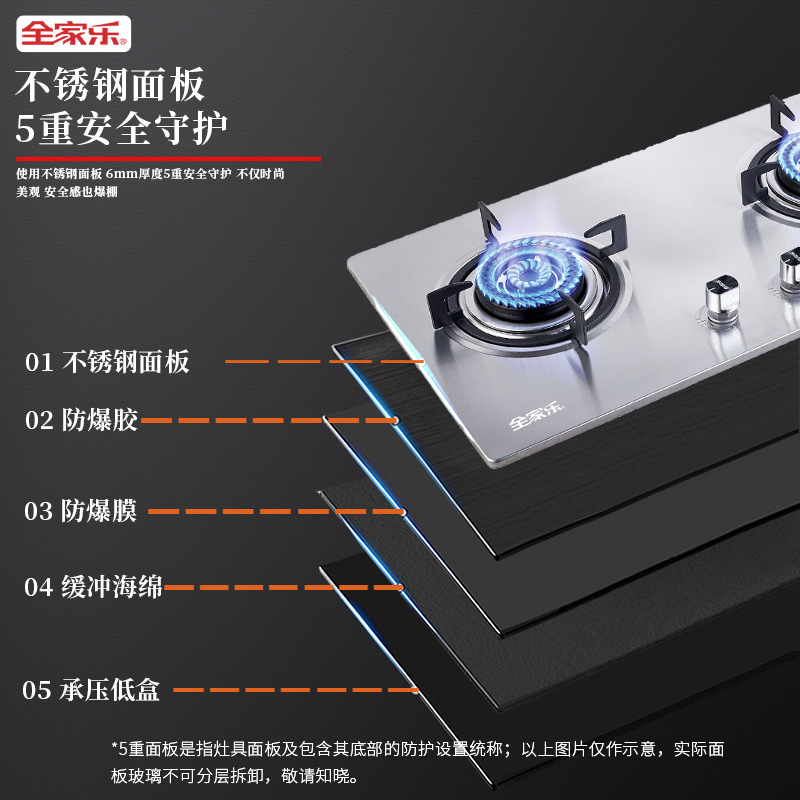 全家乐

不锈钢面板
5重安全守护

使用不锈钢面板 6mm厚度5重安全守护 不仅时尚美观 安全感也爆棚

01 不锈钢面板

02 防爆胶

03 防爆膜

04 缓冲海绵

05 承压低盒

全家乐

*5重面板是指灶具面板及包含其底部的防护设置统称；以上图片仅作示意，实际面板玻璃不可分层拆卸，敬请知晓。