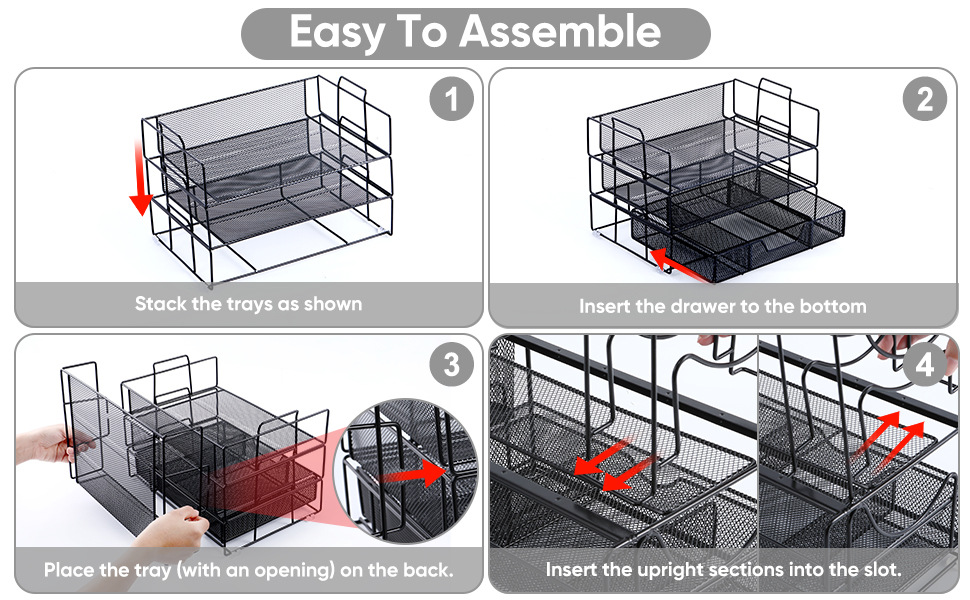 Easy To Assemble

1

Stack the trays as shown

2

Insert the drawer to the bottom

3

Place the tray (with an opening) on the back.

4

Insert the upright sections into the slot.