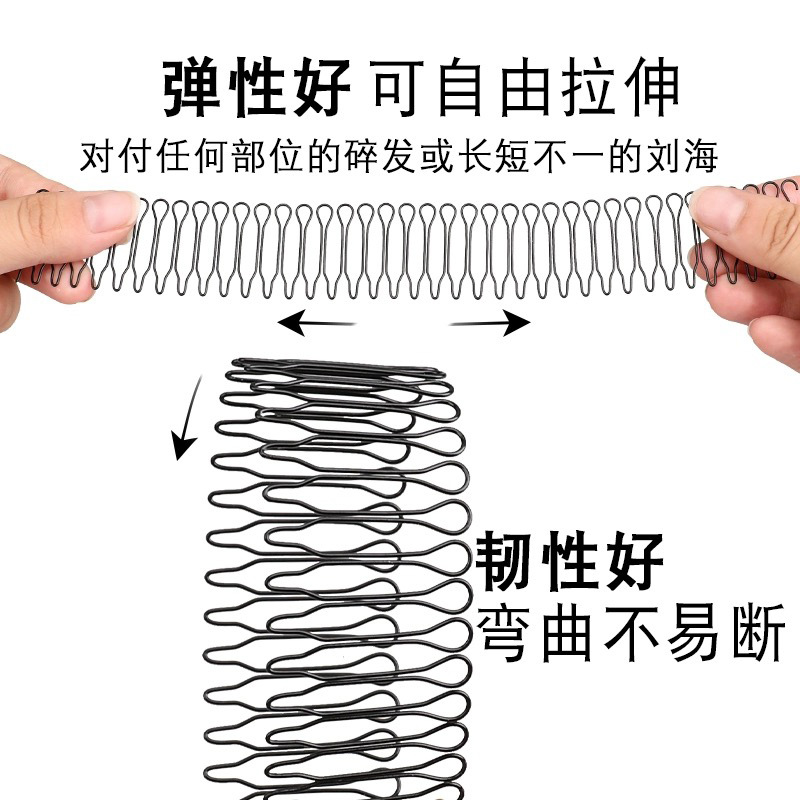 弹性好 可自由拉伸
对付任何部位的碎发或长短不一的刘海

韧性好
弯曲不易断