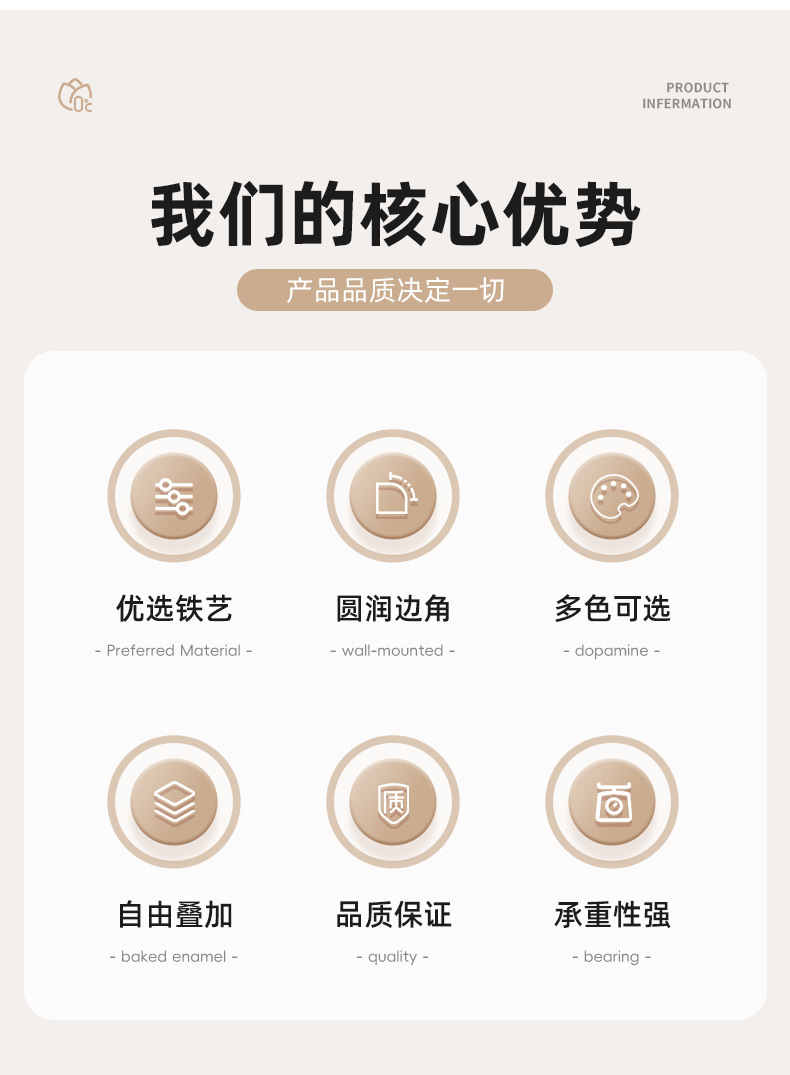 PRODUCT
INFERMATION

我们的核心优势

产品品质决定一切

优选铁艺

- Preferred Material -

圆润边角

- wall-mounted -

多色可选

- dopamine -

自由叠加

- baked enamel -

品质保证

- quality -

承重性强

- bearing -