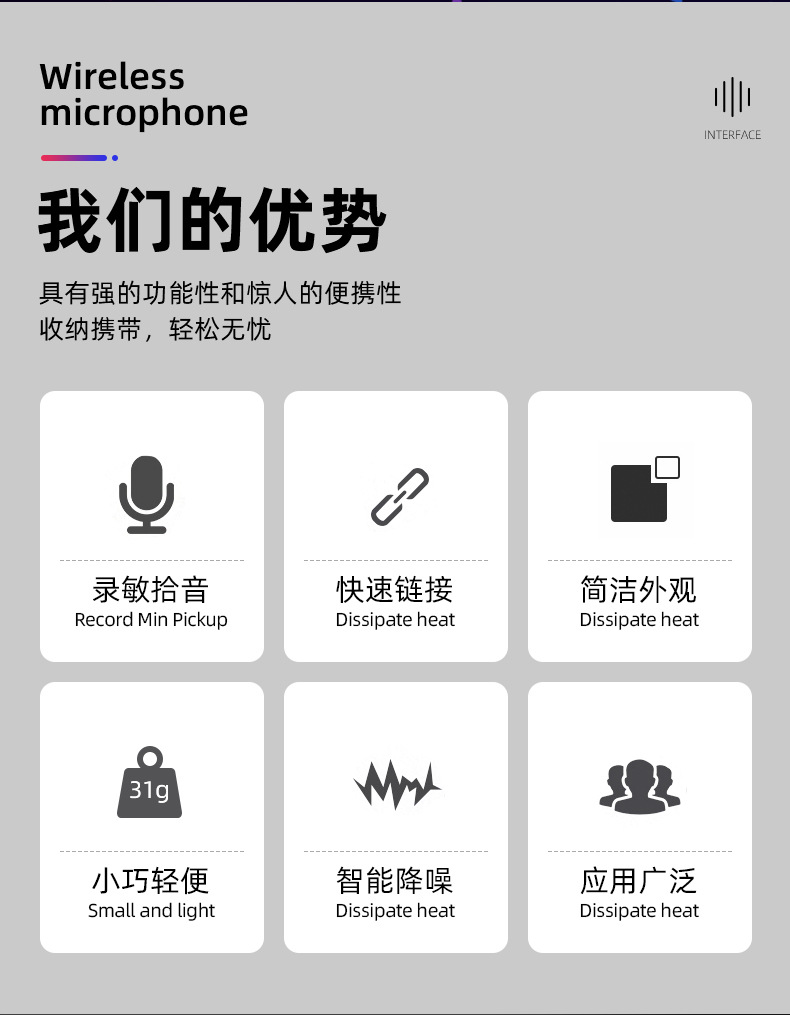 Wireless microphone

INTERFACE

我们的优势

具有强的功能性和惊人的便携性
收纳携带，轻松无忧

录敏拾音
Record Min Pickup

快速链接
Dissipate heat

简洁外观
Dissipate heat

31g

小巧轻便
Small and light

智能降噪
Dissipate heat

应用广泛
Dissipate heat