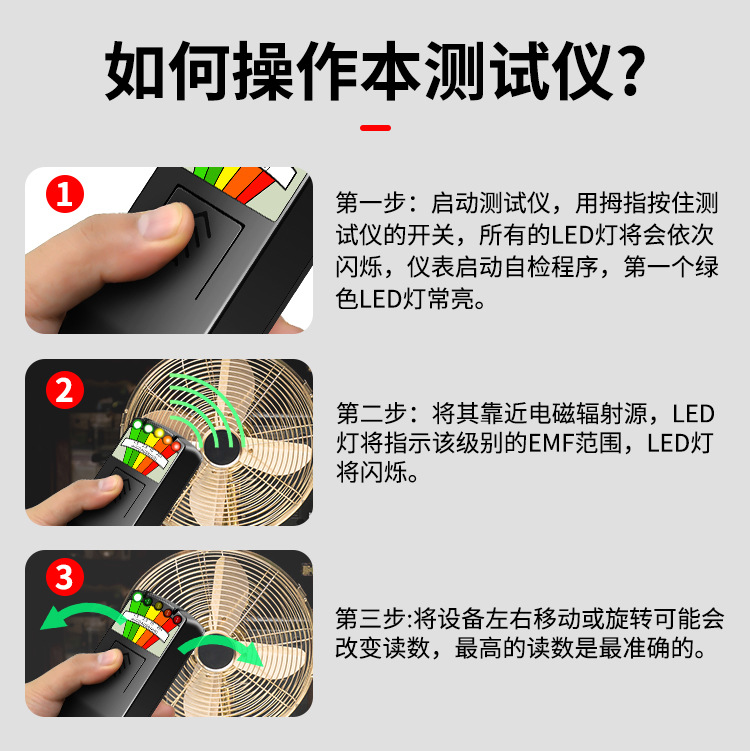 如何操作本测试仪?

1

第一步：启动测试仪，用拇指按住测试仪的开关，所有的LED灯将会依次闪烁，仪表启动自检程序，第一个绿色LED灯常亮。

2

第二步：将其靠近电磁辐射源，LED灯将指示该级别的EMF范围，LED灯将闪烁。

3

第三步:将设备左右移动或旋转可能会改变读数，最高的读数是最准确的。