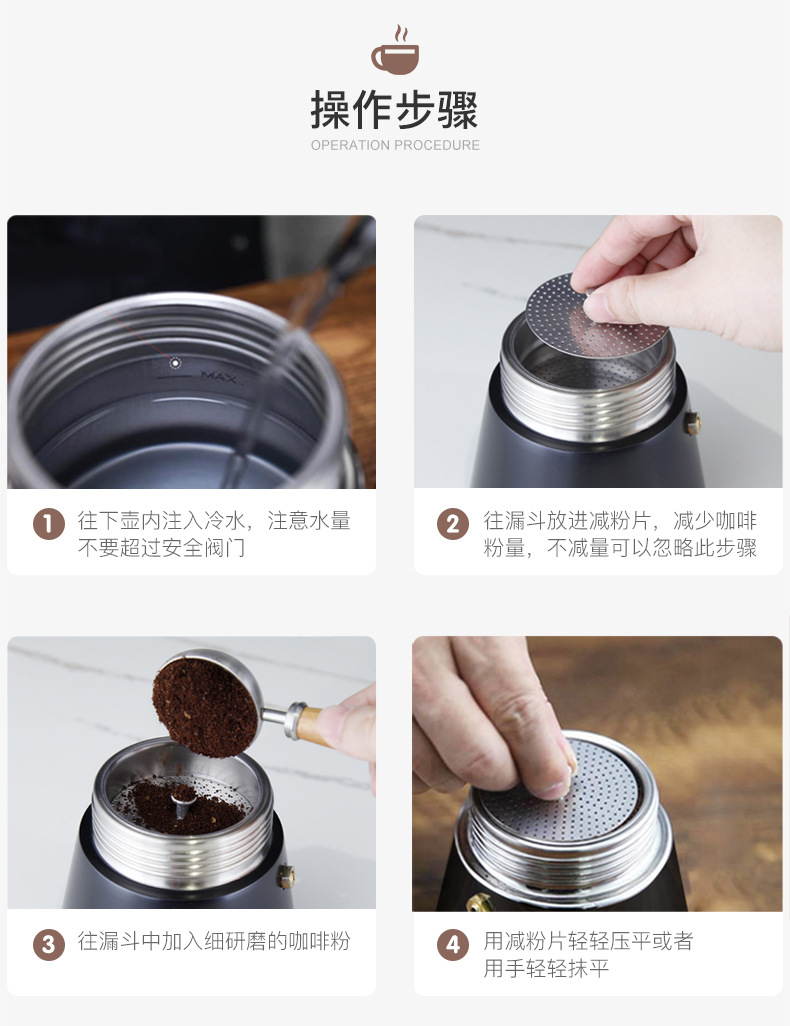 操作步骤
OPERATION PROCEDURE

MAX

1 往下壶内注入冷水，注意水量不要超过安全阀门

2 往漏斗放进减粉片，减少咖啡粉量，不减量可以忽略此步骤

3 往漏斗中加入细研磨的咖啡粉

4 用减粉片轻轻压平或者用手轻轻抹平