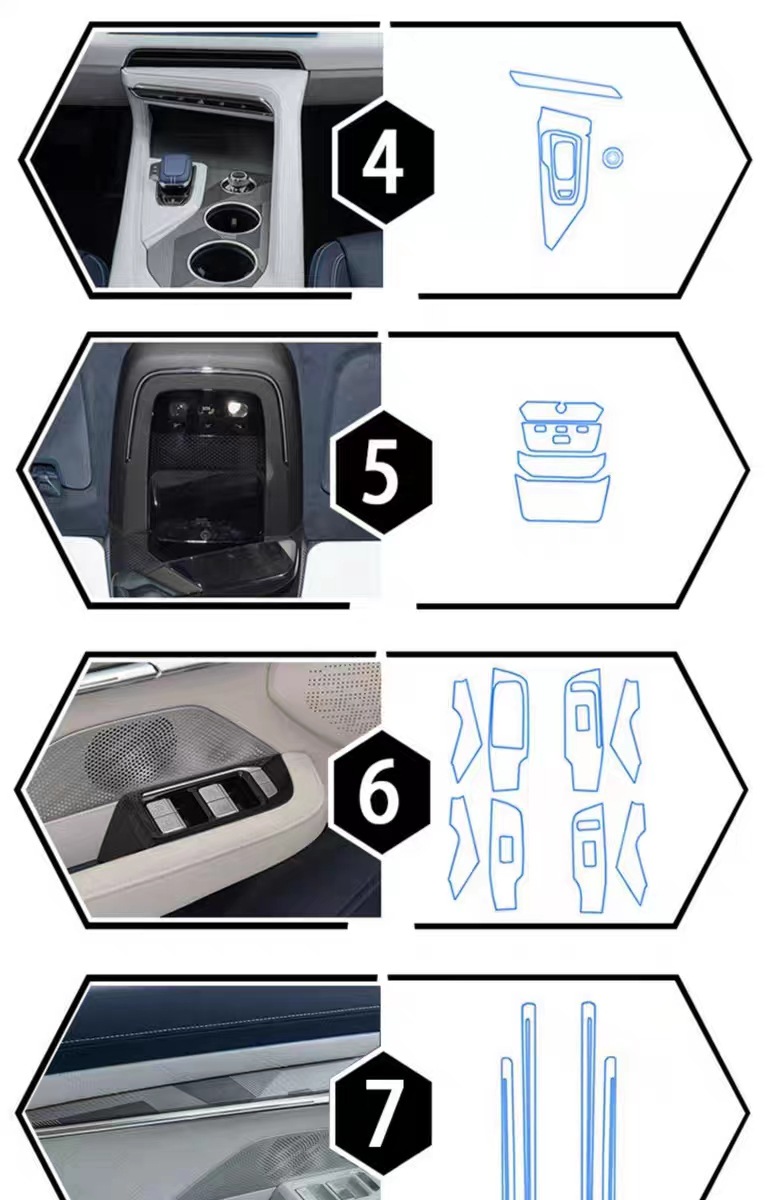 4

5

6

7