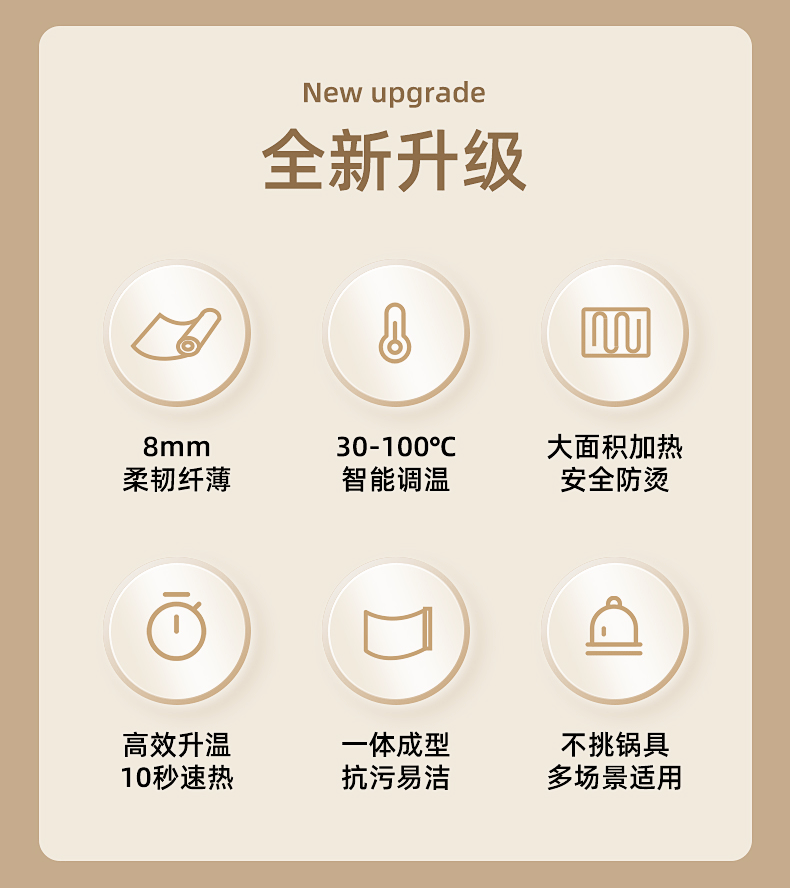 New upgrade

全新升级

8mm
柔韧纤薄

30-100℃
智能调温

大面积加热
安全防烫

高效升温
10秒速热

一体成型
抗污易洁

不挑锅具
多场景适用