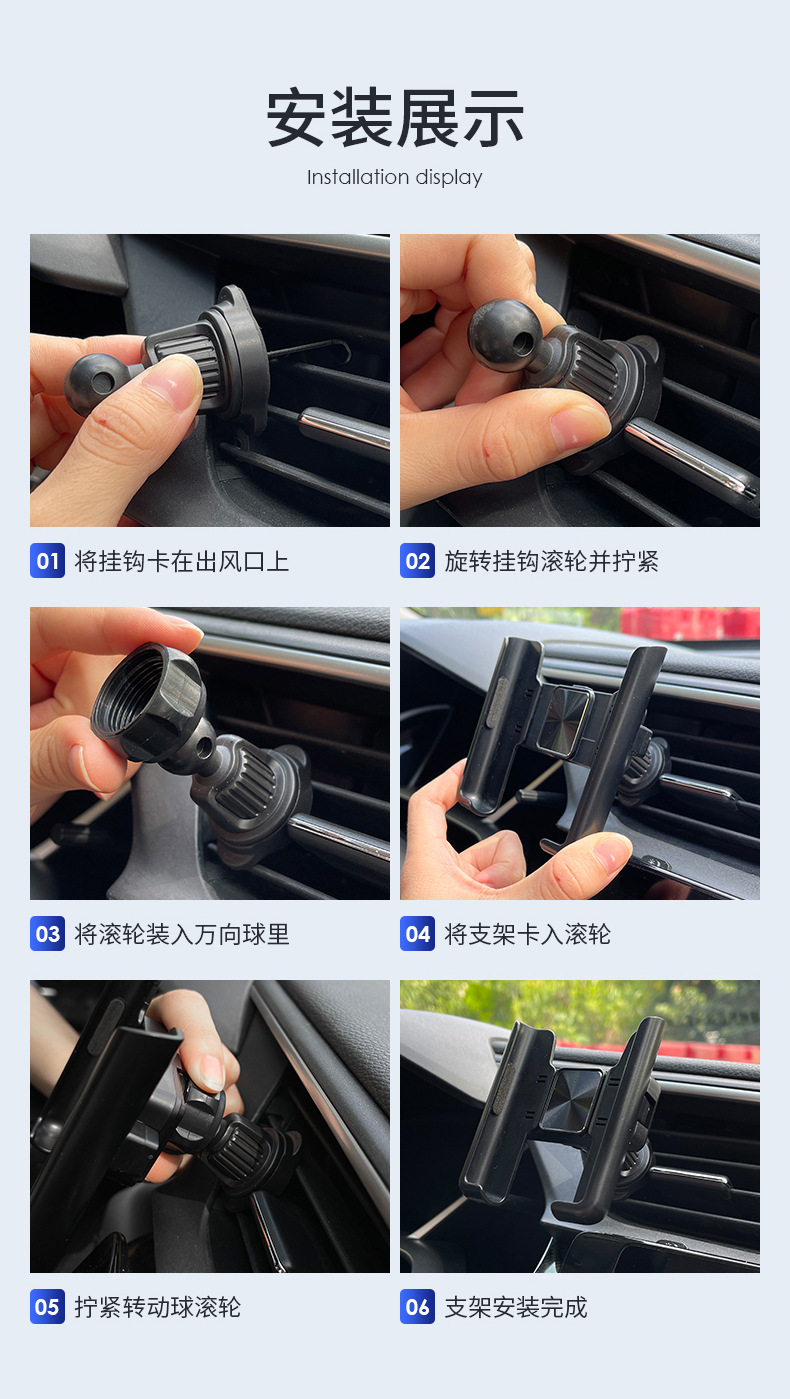 安装展示

Installation display

01 将挂钩卡在出风口上

02 旋转挂钩滚轮并拧紧

03 将滚轮装入万向球里

04 将支架卡入滚轮

05 拧紧转动球滚轮

06 支架安装完成