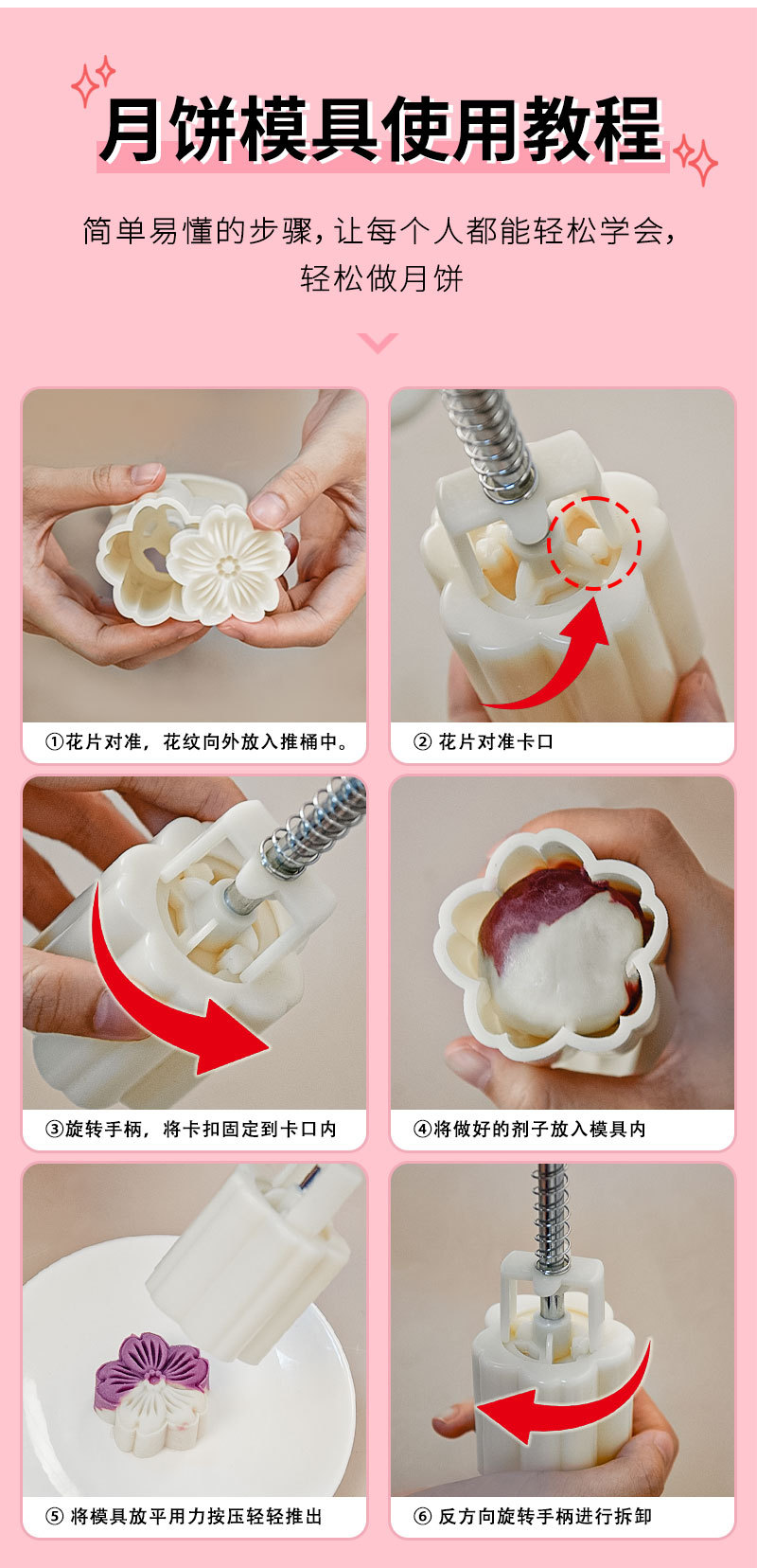 月饼模具使用教程

简单易懂的步骤，让每个人都能轻松学会，轻松做月饼

①花片对准，花纹向外放入推桶中。

② 花片对准卡口

③旋转手柄，将卡扣固定到卡口内

④将做好的剂子放入模具内

⑤ 将模具放平用力按压轻轻推出

⑥ 反方向旋转手柄进行拆卸